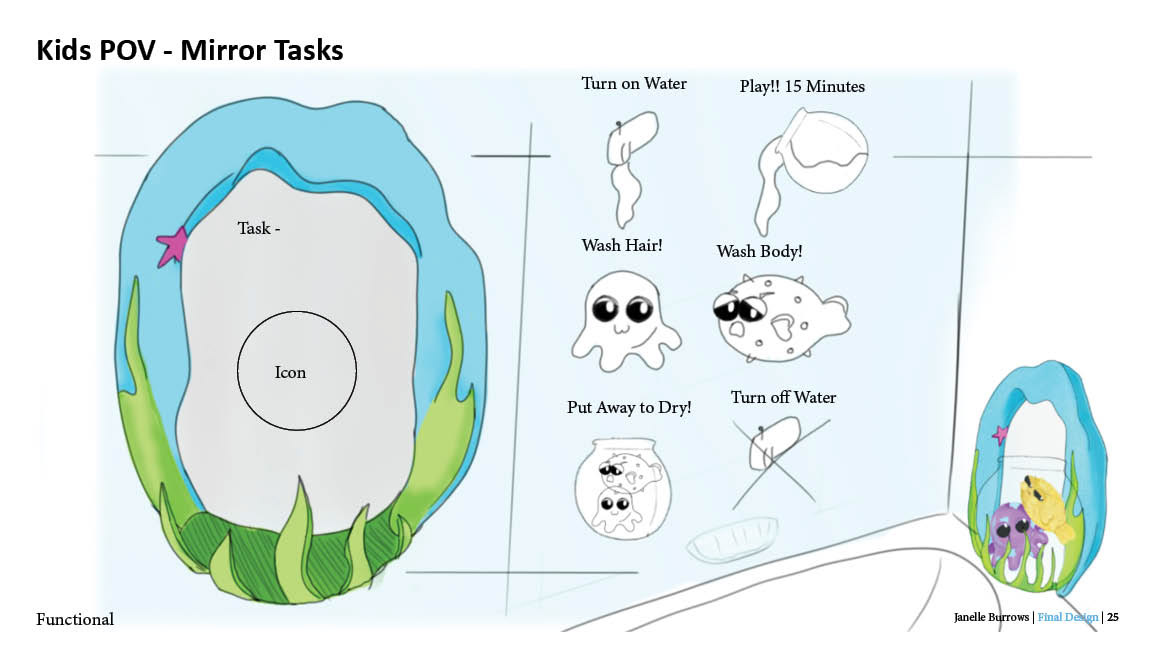 Kids POV - Mirror Tasks

Task -

Icon

Turn on Water

Play!! 15 Minutes

Wash Hair!

Wash Body!

Put Away to Dry!

Turn off Water

Functional

Janelle Burrows | Final Design | 25