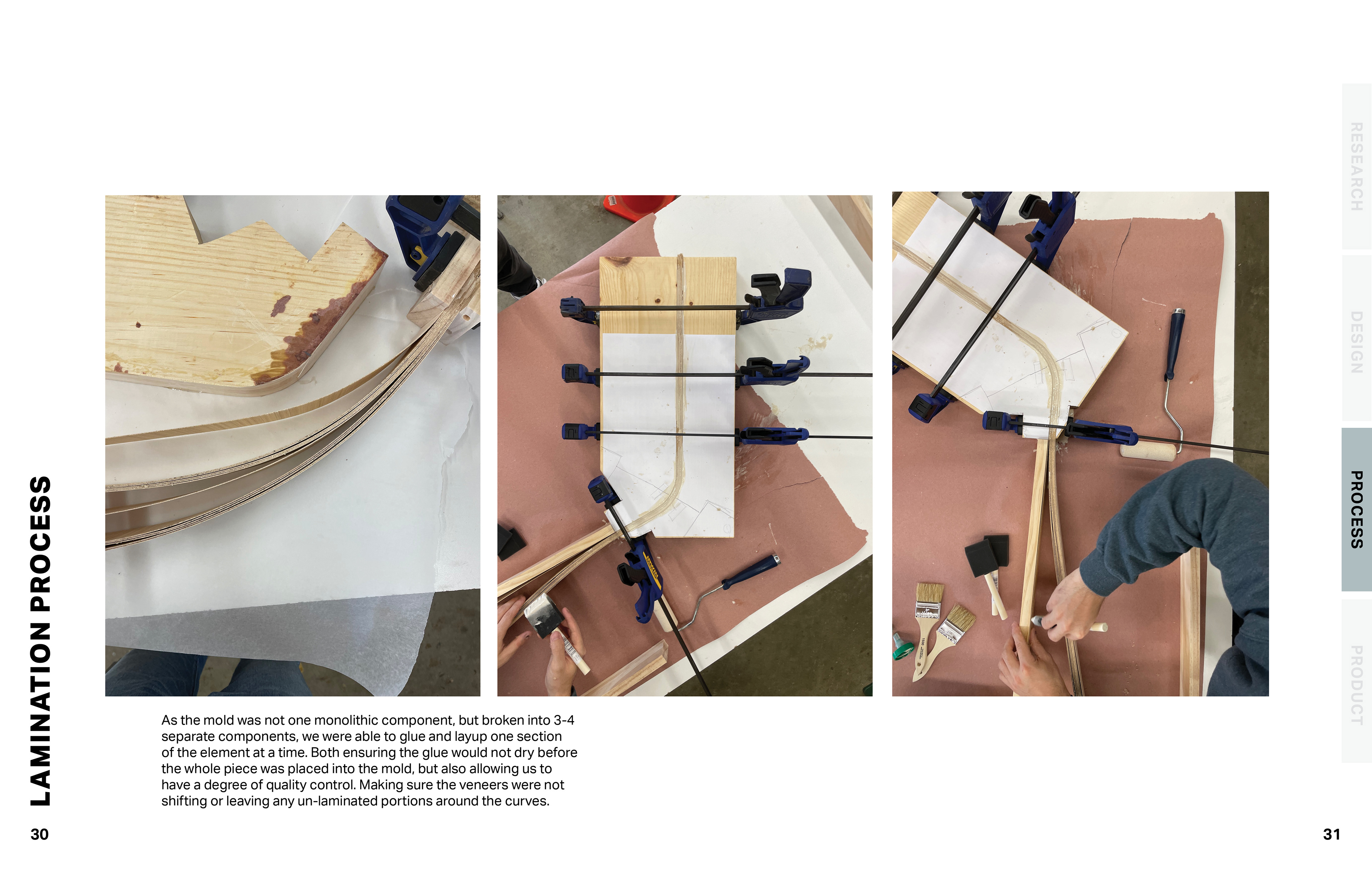 LAMINATION PROCESS

As the mold was not one monolithic component, but broken into 3-4 separate components, we were able to glue and layup one section of the element at a time. Both ensuring the glue would not dry before the whole piece was placed into the mold, but also allowing us to have a degree of quality control. Making sure the veneers were not shifting or leaving any un-laminated portions around the curves.

30

RESEARCH

DESIGN

PROCESS

PRODUCT

31