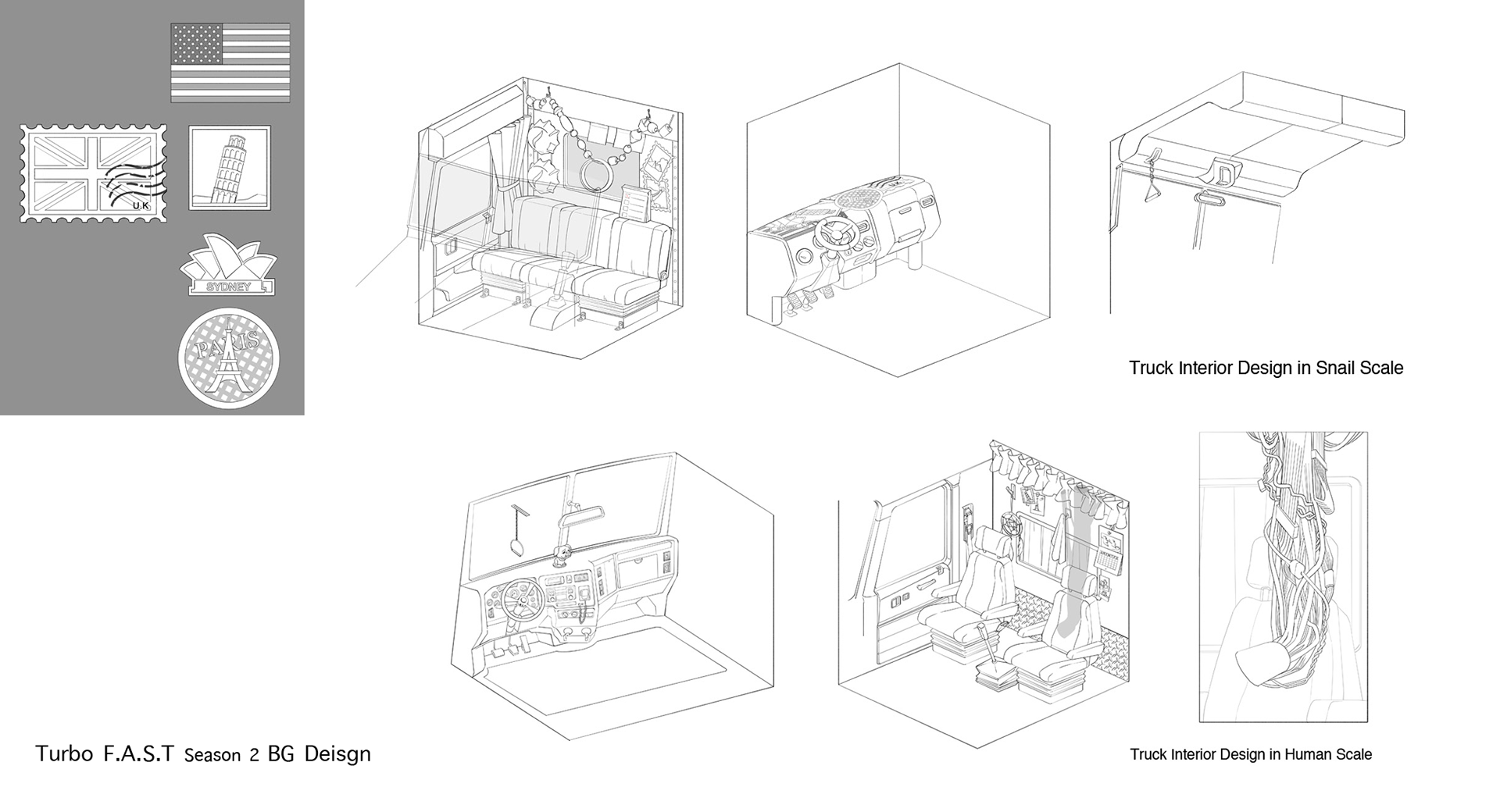 U.K

SYDNEY

PARIS

Truck Interior Design in Snail Scale

Turbo F.A.S.T Season 2 BG Deisgn

Truck Interior Design in Human Scale