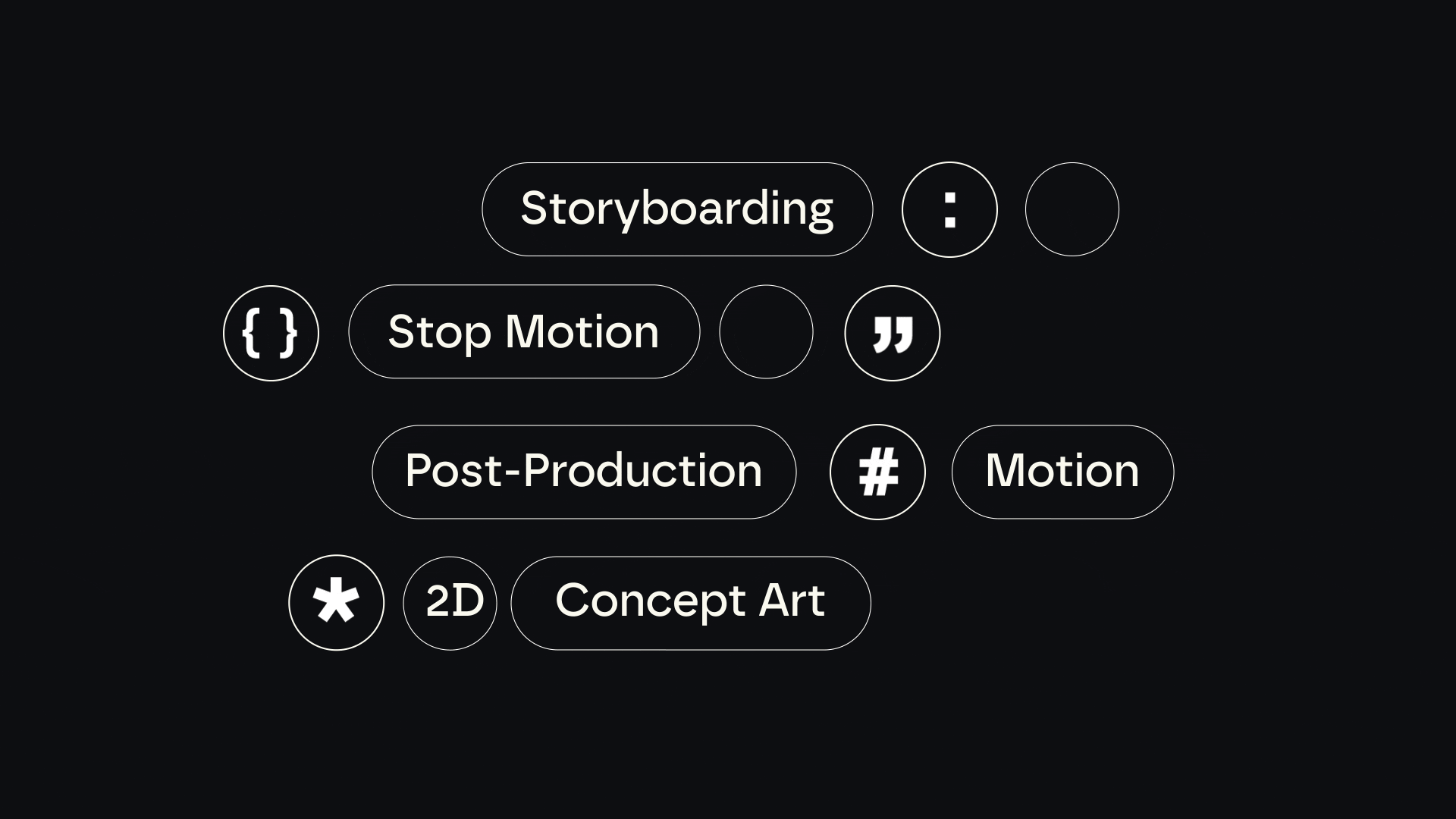 Storyboarding :

{ } Stop Motion "

Post-Production # Motion

* 2D Concept Art