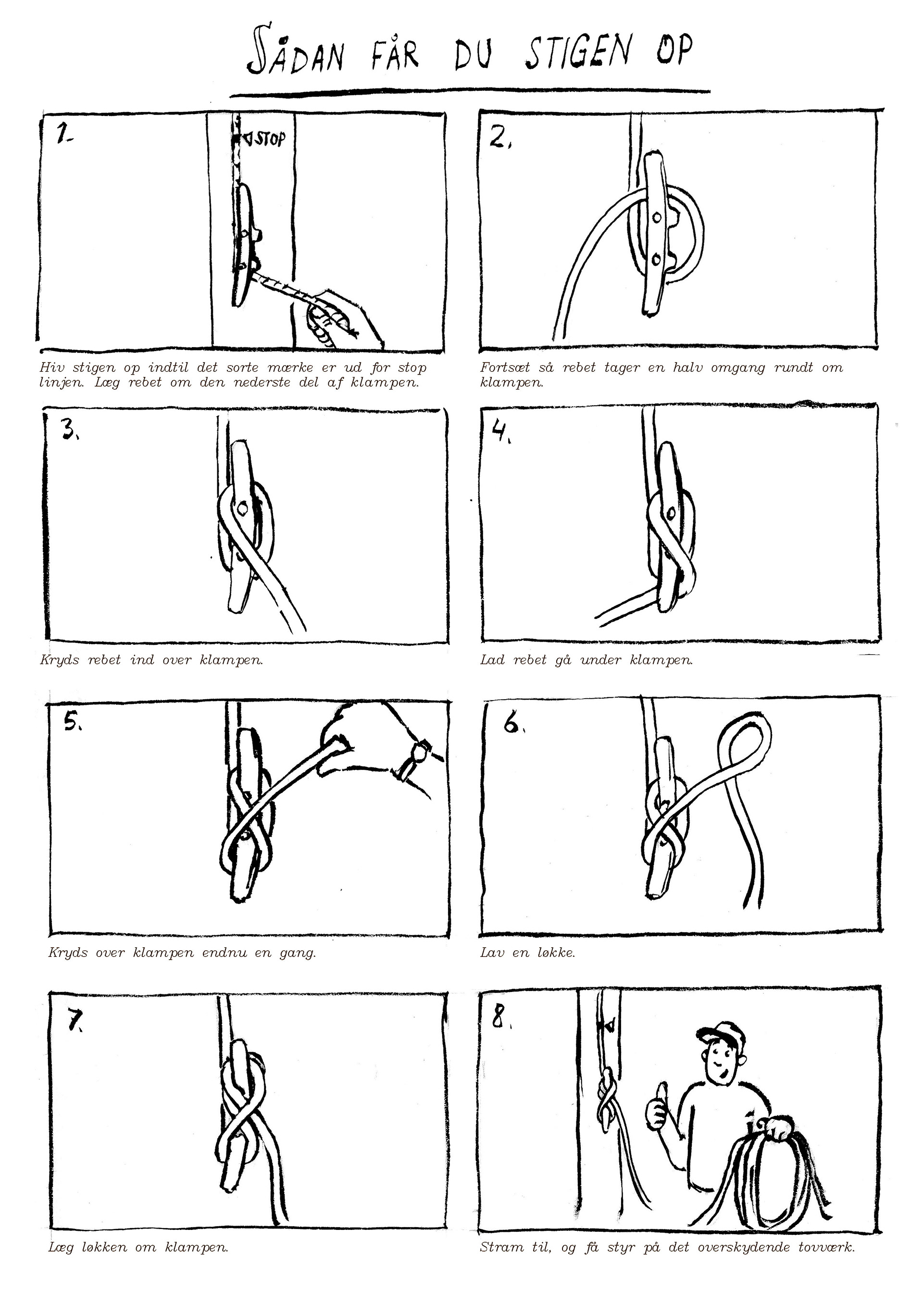 SÅDAN FÅR DU STIGEN OP

1.

STOP

Hiv stigen op indtil det sorte mærke er ud for stop linjen. Læg rebet om den nederste del af klampen.

2.

Fortsæt så rebet tager en halv omgang rundt om klampen.

3.

Kryds rebet ind over klampen.

4.

Lad rebet gå under klampen.

5.

Kryds over klampen endnu en gang.

6.

Lav en løkke.

7.

Læg løkken om klampen.

8.

Stram til, og få styr på det overskydende tovværk.