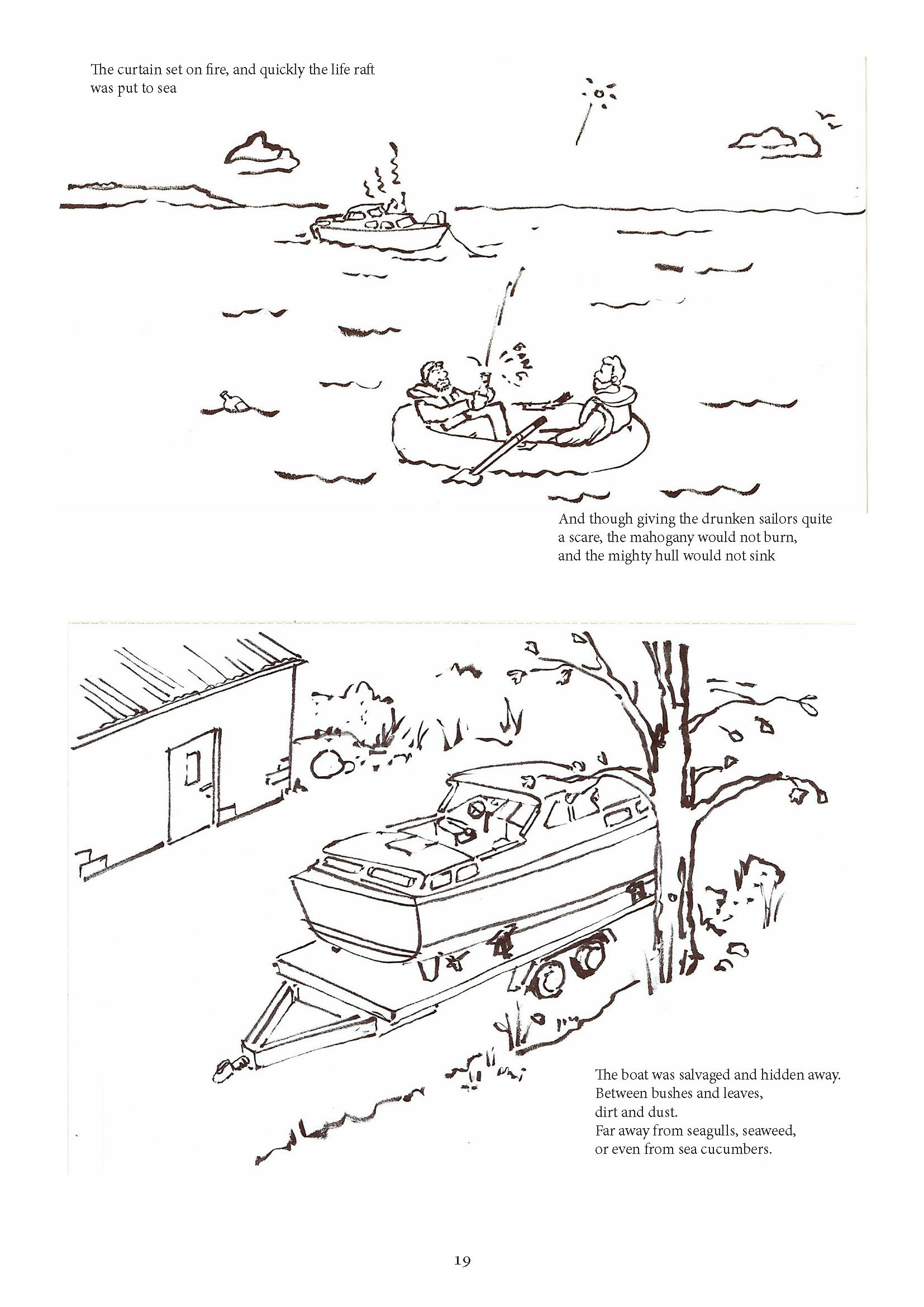 The curtain set on fire, and quickly the life raft was put to sea

BANG

And though giving the drunken sailors quite a scare, the mahogany would not burn, and the mighty hull would not sink

The boat was salvaged and hidden away.
Between bushes and leaves,
dirt and dust.
Far away from seagulls, seaweed,
or even from sea cucumbers.

19