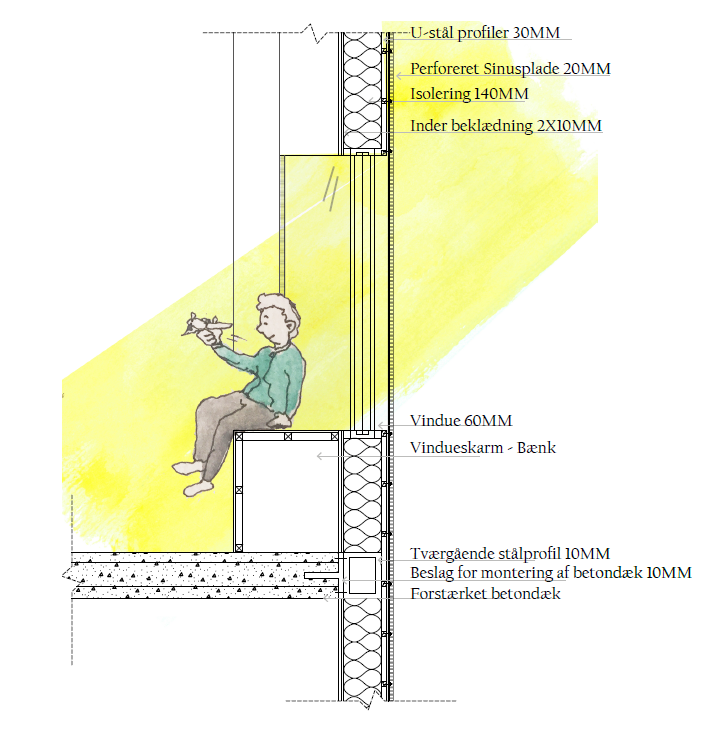 U-stål profiler 30MM
Perforeret Sinusplade 20MM
Isolering 140MM
Inder beklædning 2X10MM
Vindue 60MM
Vindueskarm - Bænk
Tværgående stålprofil 10MM
Beslag for montering af betondæk 10MM
Forstærket betondæk