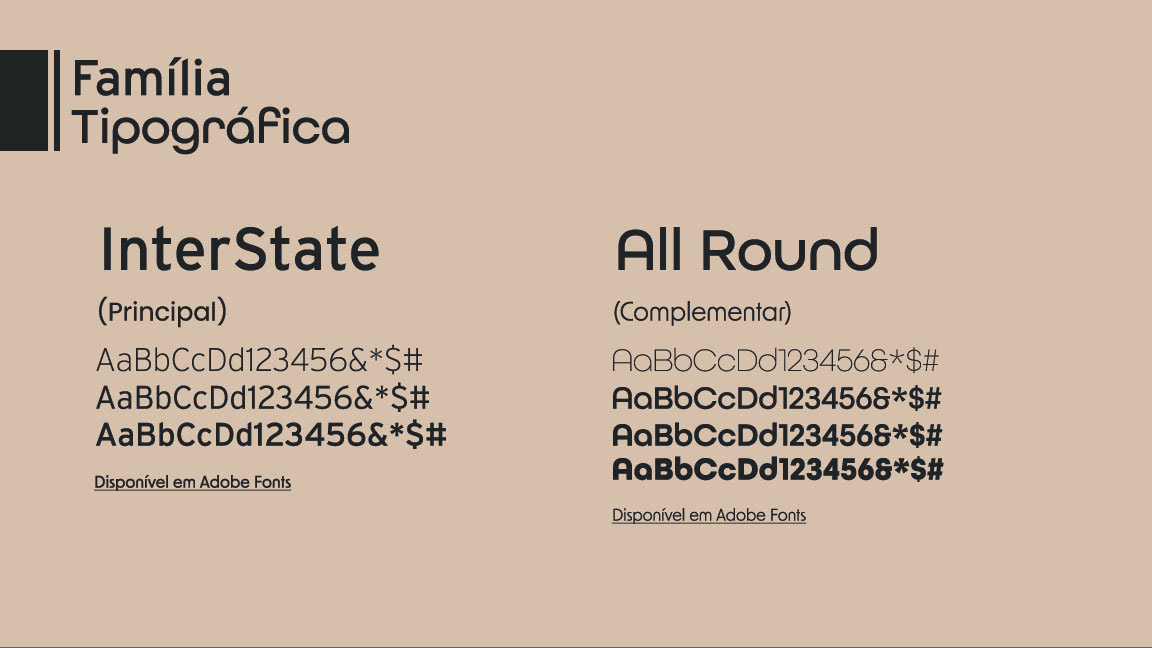 Família
Tipográfica

InterState

(Principal)

AaBbCcDd123456&*$#
AaBbCcDd123456&*$#
AaBbCcDd123456&*$#

Disponível em Adobe Fonts

All Round

(Complementar)

AaBbCcDd123456&*$#
AaBbCcDd123456&*$#
AaBbCcDd123456&*$#
AaBbCcDd123456&*$#

Disponível em Adobe Fonts