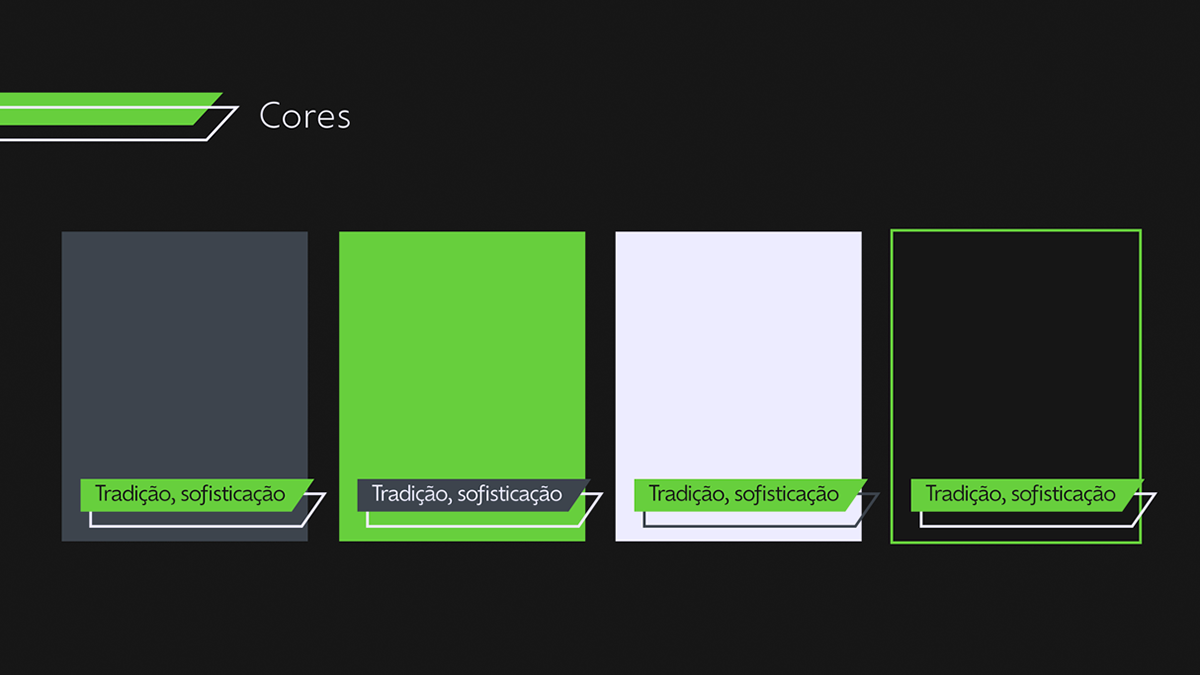 Cores

Tradição, sofisticação

Tradição, sofisticação

Tradição, sofisticação

Tradição, sofisticação