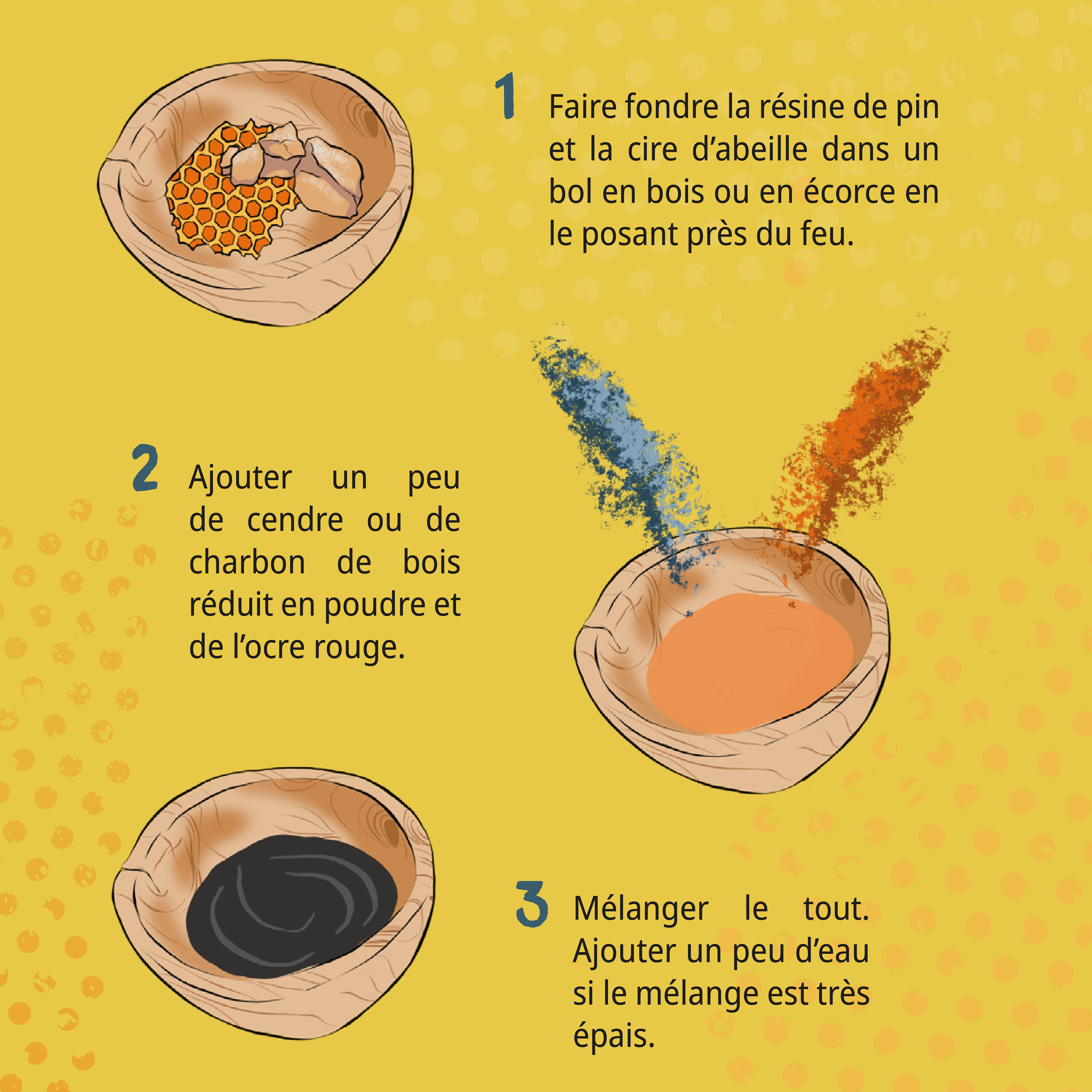 1 Faire fondre la résine de pin et la cire d’abeille dans un bol en bois ou en écorce en le posant près du feu.

2 Ajouter un peu de cendre ou de charbon de bois réduit en poudre et de l’ocre rouge.

3 Mélanger le tout. Ajouter un peu d’eau si le mélange est très épais.