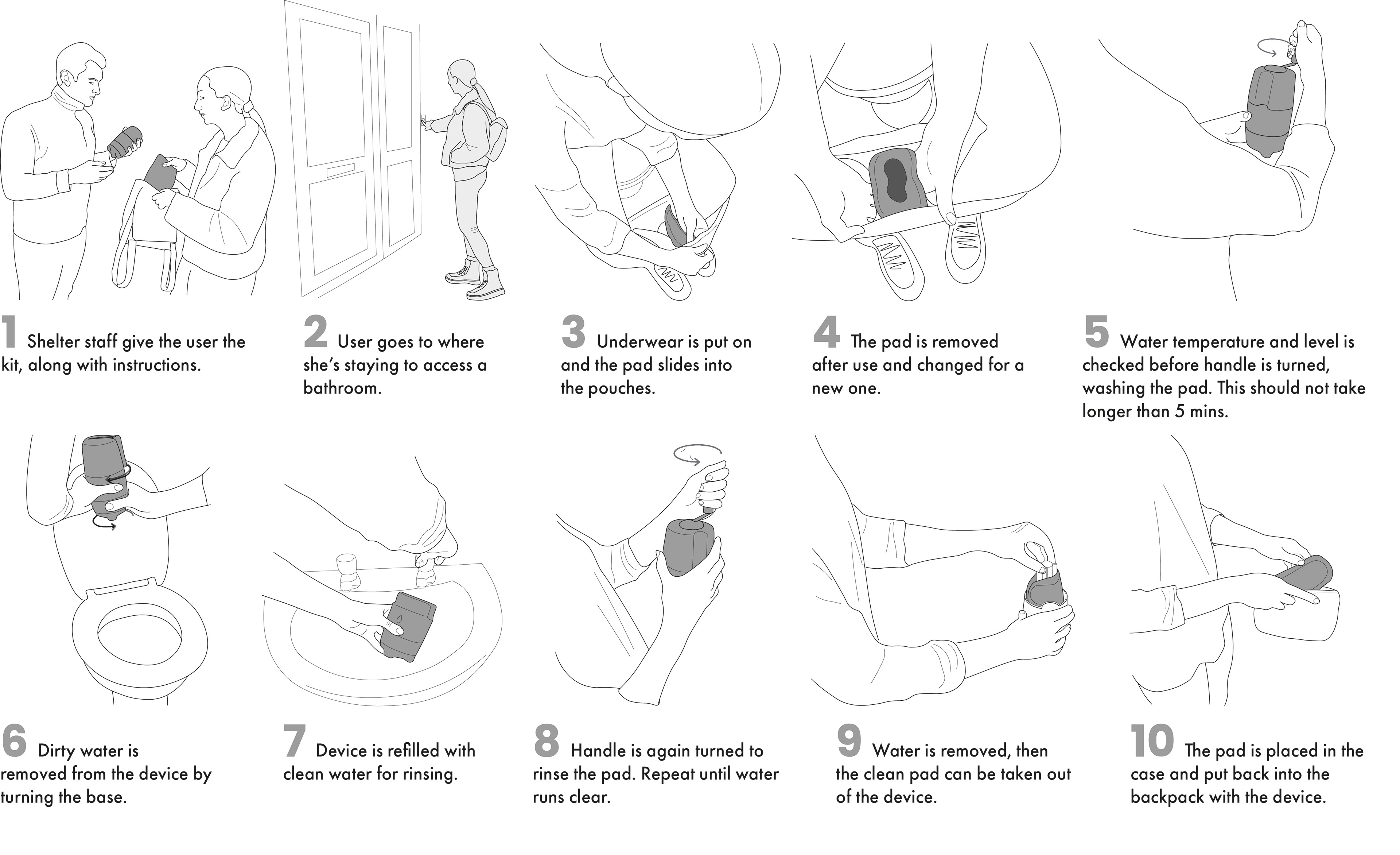 1 Shelter staff give the user the kit, along with instructions.

2 User goes to where she's staying to access a bathroom.

3 Underwear is put on and the pad slides into the pouches.

4 The pad is removed after use and changed for a new one.

5 Water temperature and level is checked before handle is turned, washing the pad. This should not take longer than 5 mins.

6 Dirty water is removed from the device by turning the base.

7 Device is refilled with clean water for rinsing.

8 Handle is again turned to rinse the pad. Repeat until water runs clear.

9 Water is removed, then the clean pad can be taken out of the device.

10 The pad is placed in the case and put back into the backpack with the device.