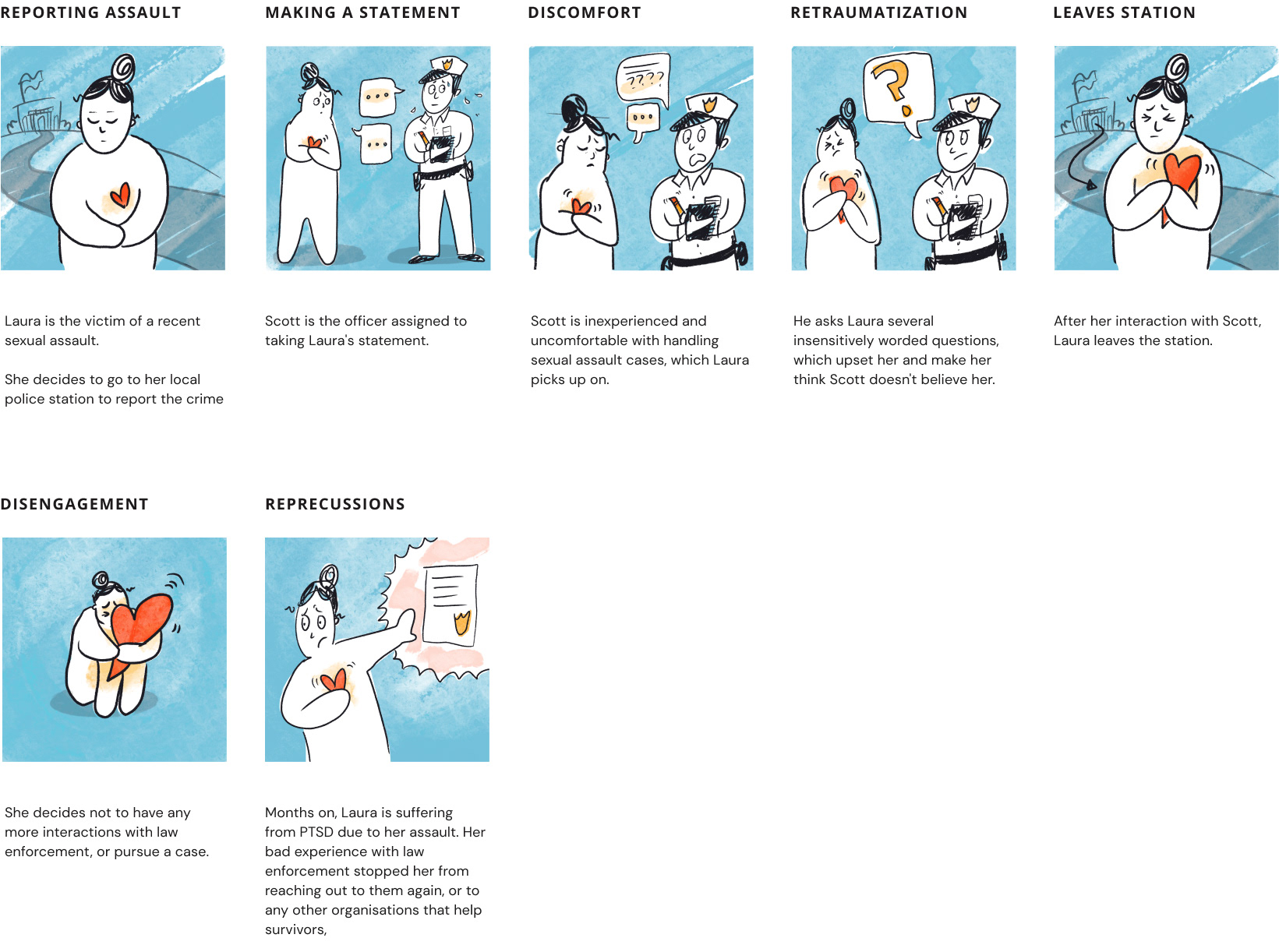 REPORTING ASSAULT

Laura is the victim of a recent sexual assault.

She decides to go to her local police station to report the crime

MAKING A STATEMENT

Scott is the officer assigned to taking Laura's statement.

DISCOMFORT

????

Scott is inexperienced and uncomfortable with handling sexual assault cases, which Laura picks up on.

RETRAUMATIZATION

?

He asks Laura several insensitively worded questions, which upset her and make her think Scott doesn't believe her.

LEAVES STATION

After her interaction with Scott, Laura leaves the station.

DISENGAGEMENT

She decides not to have any more interactions with law enforcement, or pursue a case.

REPRECUSSIONS

Months on, Laura is suffering from PTSD due to her assault. Her bad experience with law enforcement stopped her from reaching out to them again, or to any other organisations that help survivors,