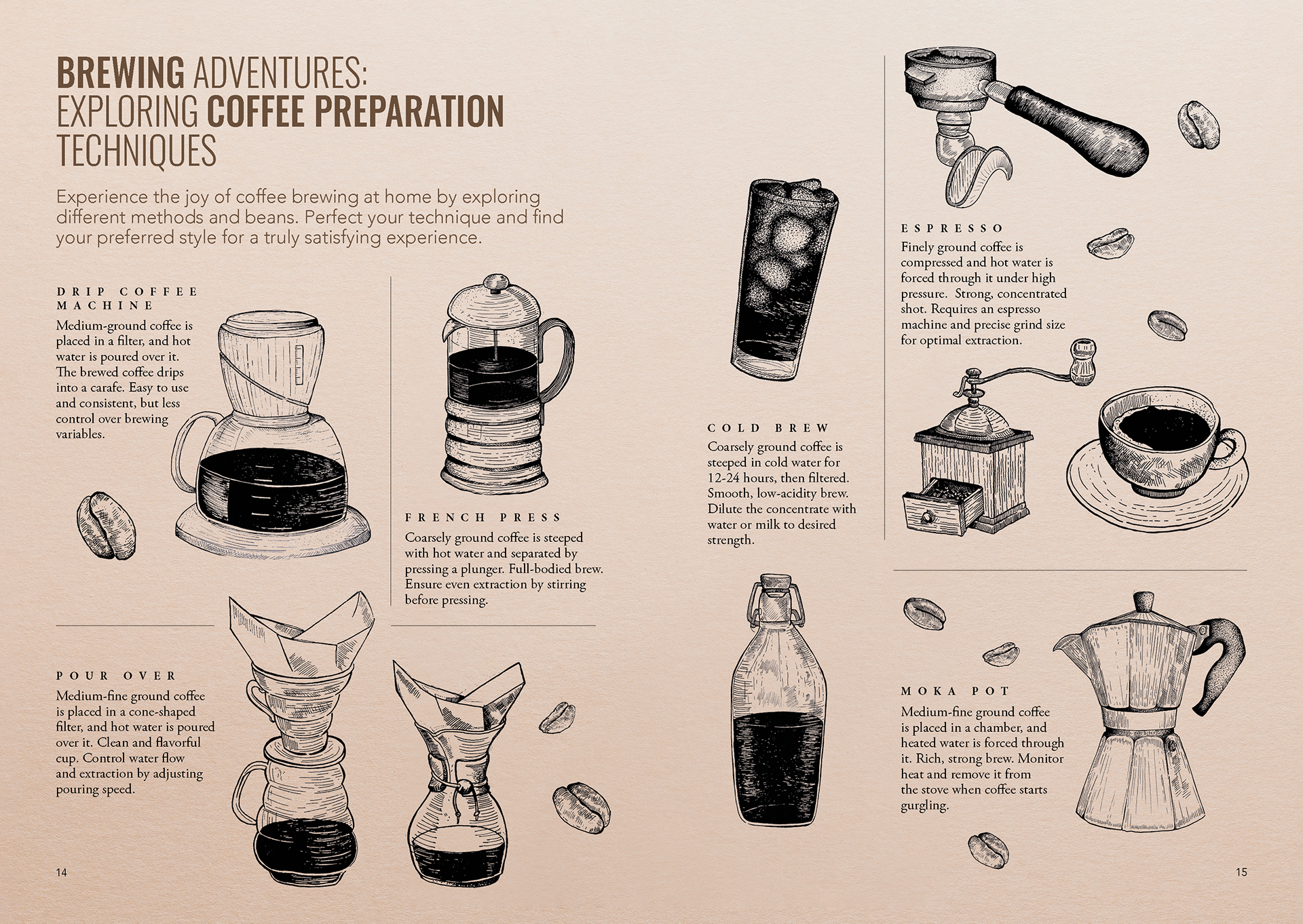 BREWING ADVENTURES: EXPLORING COFFEE PREPARATION TECHNIQUES

Experience the joy of coffee brewing at home by exploring different methods and beans. Perfect your technique and find your preferred style for a truly satisfying experience.

DRIP COFFEE MACHINE

Medium-ground coffee is placed in a filter, and hot water is poured over it. The brewed coffee drips into a carafe. Easy to use and consistent, but less control over brewing variables.

FRENCH PRESS

Coarsely ground coffee is steeped with hot water and separated by pressing a plunger. Full-bodied brew. Ensure even extraction by stirring before pressing.

POUR OVER

Medium-fine ground coffee is placed in a cone-shaped filter, and hot water is poured over it. Clean and flavorful cup. Control water flow and extraction by adjusting pouring speed.

14

COLD BREW

Coarsely ground coffee is steeped in cold water for 12-24 hours, then filtered. Smooth, low-acidity brew. Dilute the concentrate with water or milk to desired strength.

ESPRESSO

Finely ground coffee is compressed and hot water is forced through it under high pressure. Strong, concentrated shot. Requires an espresso machine and precise grind size for optimal extraction.

MOKA POT

Medium-fine ground coffee is placed in a chamber, and heated water is forced through it. Rich, strong brew. Monitor heat and remove it from the stove when coffee starts gurgling.

15