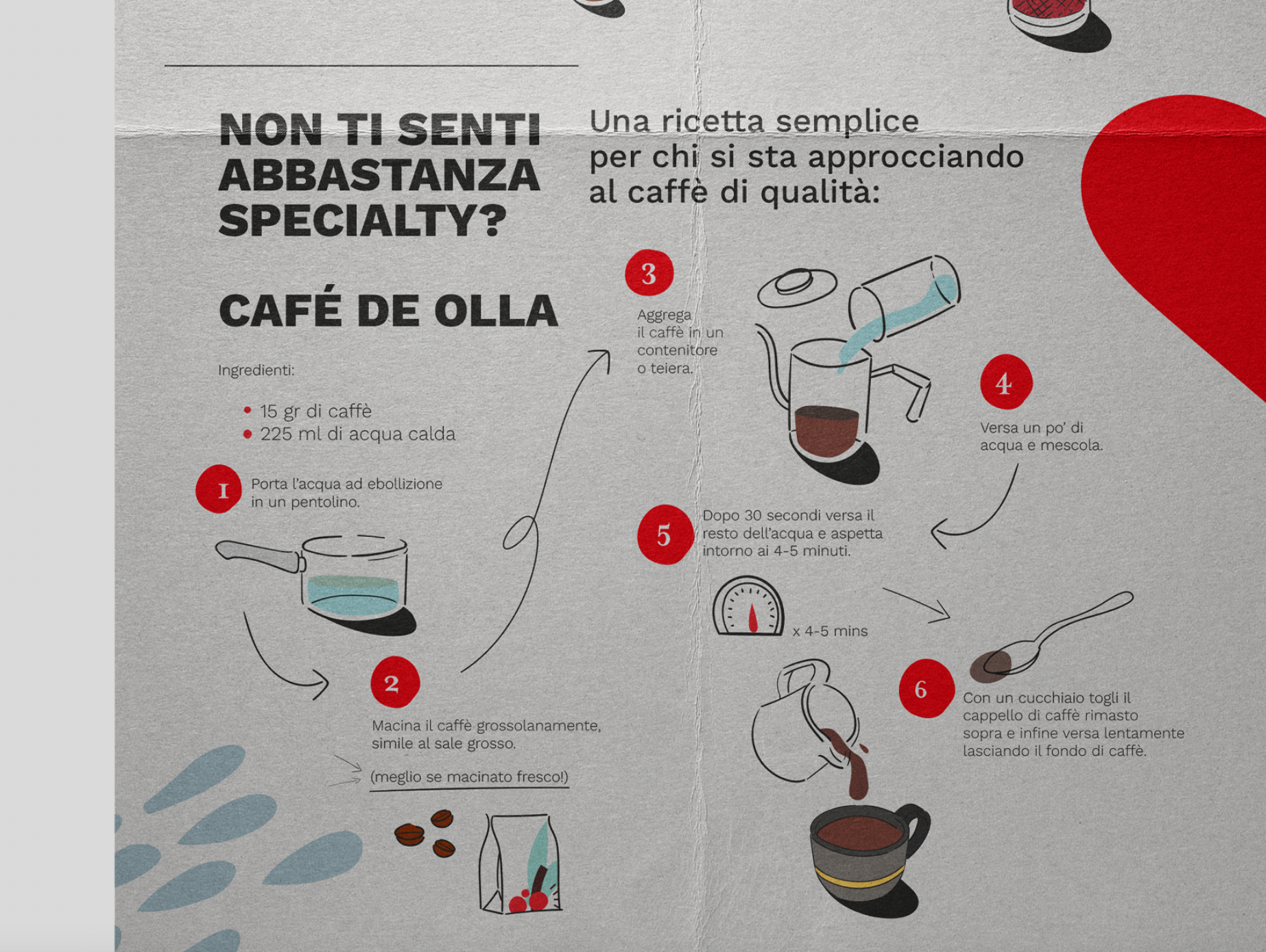 NON TI SENTI ABBASTANZA SPECIALTY?

Una ricetta semplice per chi si sta approcciando al caffè di qualità:

CAFÉ DE OLLA

Ingredienti:

• 15 gr di caffè
• 225 ml di acqua calda

1 Porta l'acqua ad ebollizione in un pentolino.

2 Macina il caffè grossolanamente, simile al sale grosso.

(meglio se macinato fresco!)

3 Aggrega il caffè in un contenitore o teiera.

4 Versa un po' di acqua e mescola.

5 Dopo 30 secondi versa il resto dell'acqua e aspetta intorno ai 4-5 minuti.

x 4-5 mins

6 Con un cucchiaio togli il cappello di caffè rimasto sopra e infine versa lentamente lasciando il fondo di caffè.