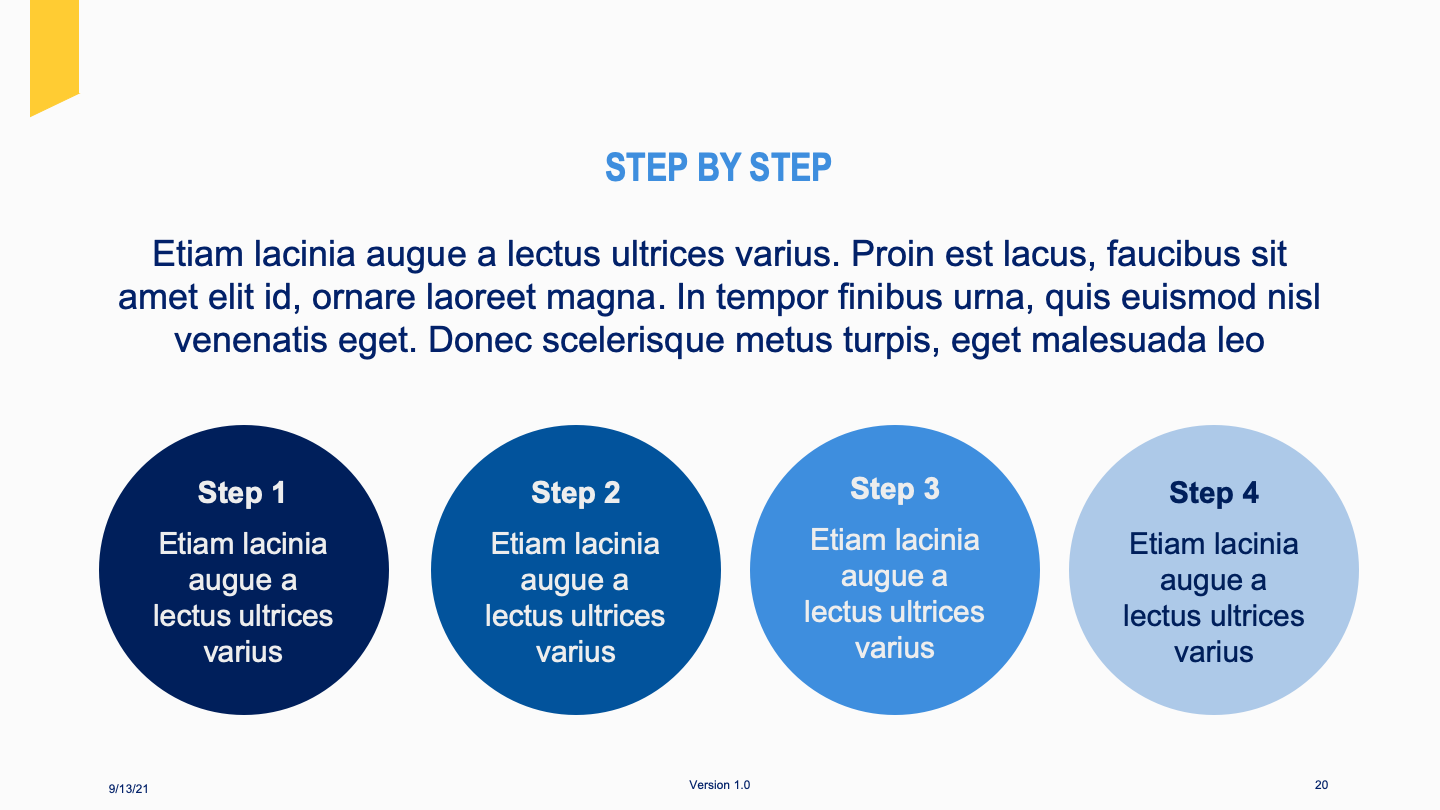 STEP BY STEP

Etiam lacinia augue a lectus ultrices varius. Proin est lacus, faucibus sit amet elit id, ornare laoreet magna. In tempor finibus urna, quis euismod nisl venenatis eget. Donec scelerisque metus turpis, eget malesuada leo

Step 1
Etiam lacinia augue a lectus ultrices varius

Step 2
Etiam lacinia augue a lectus ultrices varius

Step 3
Etiam lacinia augue a lectus ultrices varius

Step 4
Etiam lacinia augue a lectus ultrices varius

9/13/21

Version 1.0

20