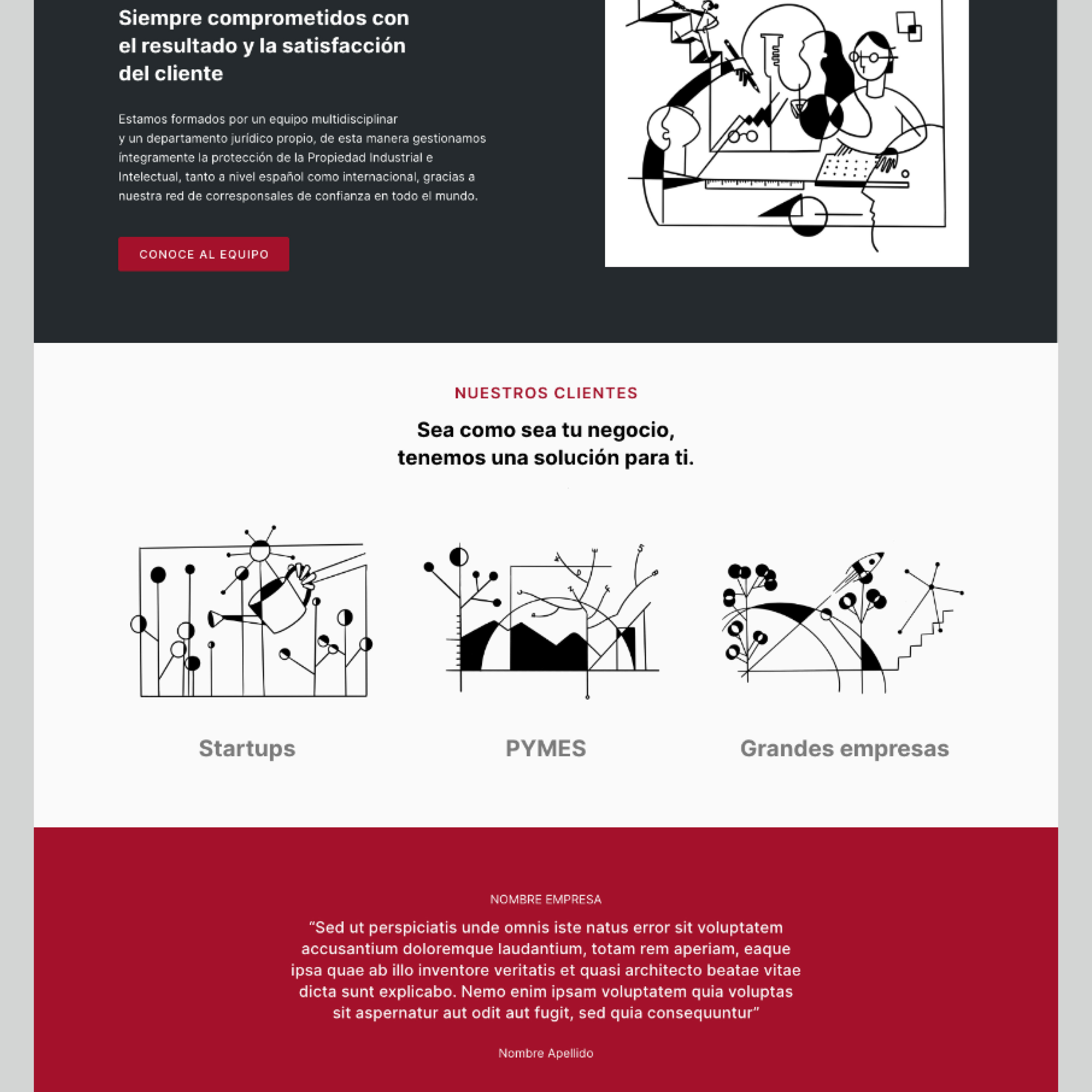 Siempre comprometidos con el resultado y la satisfacción del cliente

Estamos formados por un equipo multidisciplinar y un departamento jurídico propio, de esta manera gestionamos íntegramente la protección de la Propiedad Industrial e Intelectual, tanto a nivel español como internacional, gracias a nuestra red de corresponsales de confianza en todo el mundo.

CONOCE AL EQUIPO

NUESTROS CLIENTES

Sea como sea tu negocio, tenemos una solución para ti.

Startups

PYMES

Grandes empresas

NOMBRE EMPRESA

“Sed ut perspiciatis unde omnis iste natus error sit voluptatem accusantium doloremque laudantium, totam rem aperiam, eaque ipsa quae ab illo inventore veritatis et quasi architecto beatae vitae dicta sunt explicabo. Nemo enim ipsam voluptatem quia voluptas sit aspernatur aut odit aut fugit, sed quia consequuntur”

Nombre Apellido