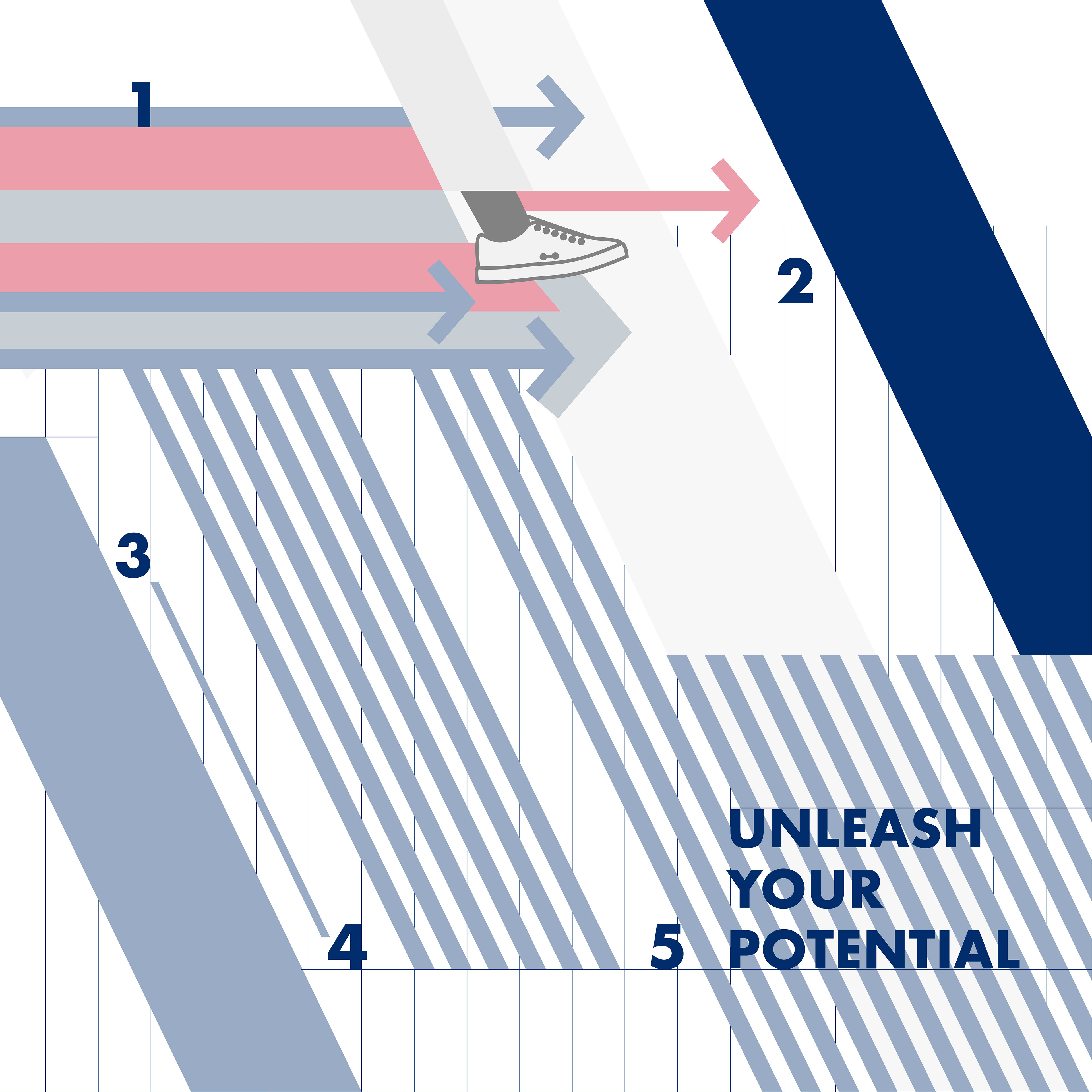 1

2

3

4

5

UNLEASH YOUR POTENTIAL