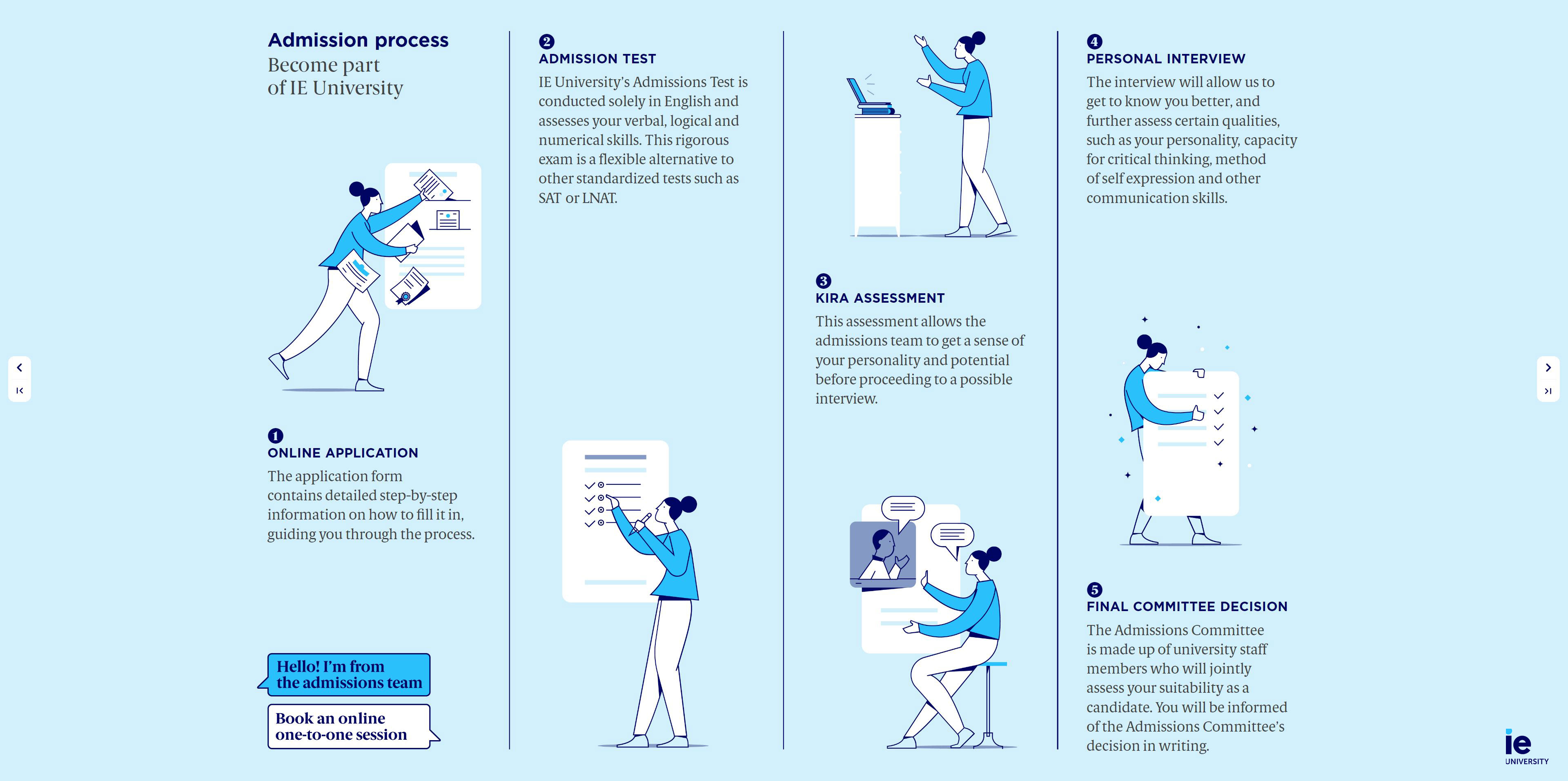 Admission process
Become part of IE University

1
ONLINE APPLICATION
The application form contains detailed step-by-step information on how to fill it in, guiding you through the process.

Hello! I'm from the admissions team

Book an online one-to-one session

2
ADMISSION TEST
IE University's Admissions Test is conducted solely in English and assesses your verbal, logical and numerical skills. This rigorous exam is a flexible alternative to other standardized tests such as SAT or LNAT.

3
KIRA ASSESSMENT
This assessment allows the admissions team to get a sense of your personality and potential before proceeding to a possible interview.

4
PERSONAL INTERVIEW
The interview will allow us to get to know you better, and further assess certain qualities, such as your personality, capacity for critical thinking, method of self expression and other communication skills.

5
FINAL COMMITTEE DECISION
The Admissions Committee is made up of university staff members who will jointly assess your suitability as a candidate. You will be informed of the Admissions Committee's decision in writing.

ie
UNIVERSITY