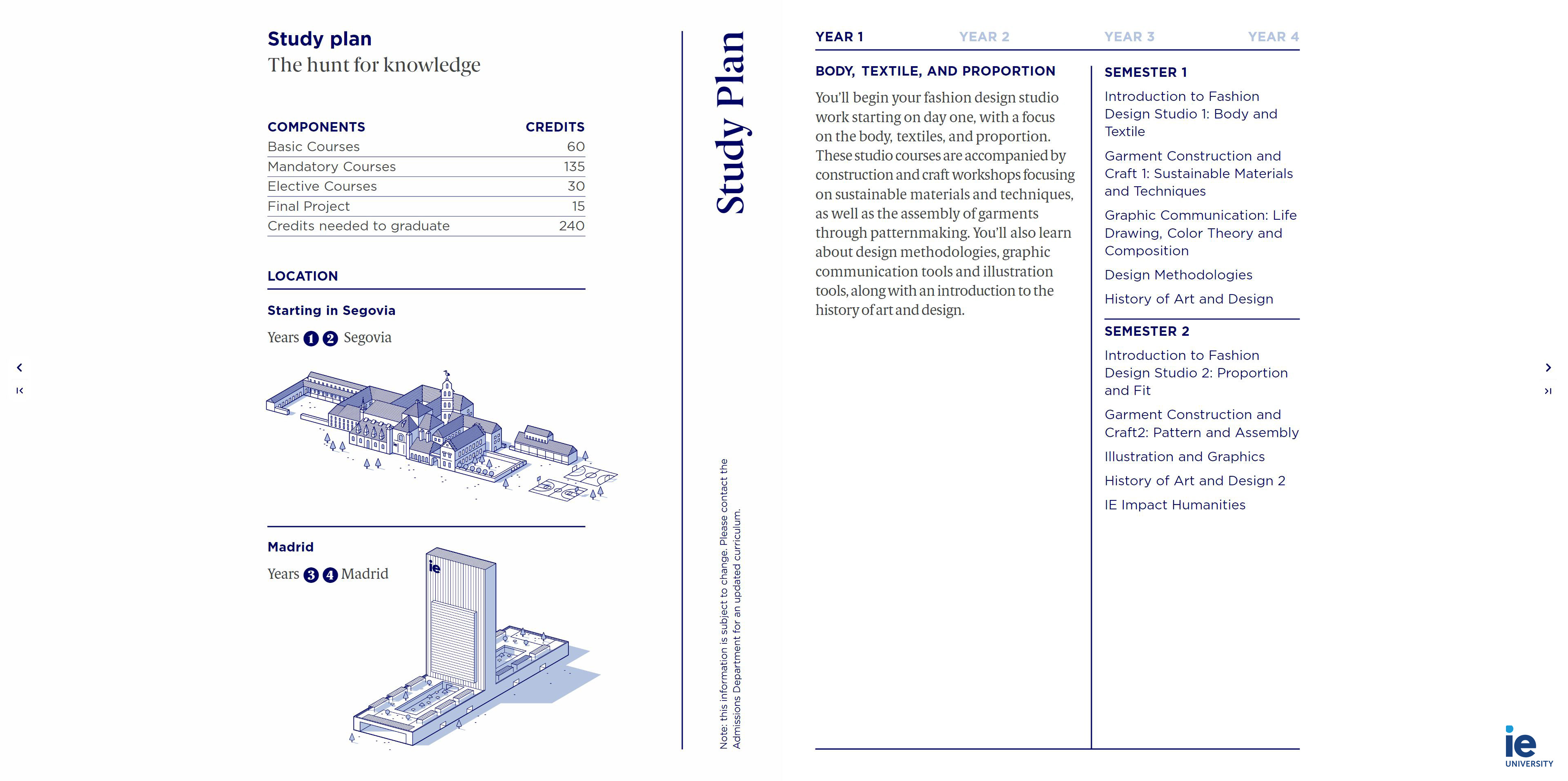 Study plan
The hunt for knowledge

| COMPONENTS | CREDITS |
|---|---|
| Basic Courses | 60 |
| Mandatory Courses | 135 |
| Elective Courses | 30 |
| Final Project | 15 |
| Credits needed to graduate | 240 |

LOCATION

Starting in Segovia

Years 1 2 Segovia

Madrid

Years 3 4 Madrid

ie

Study Plan

Note: this information is subject to change. Please contact the Admissions Department for an updated curriculum.

YEAR 1 YEAR 2 YEAR 3 YEAR 4

BODY, TEXTILE, AND PROPORTION

You'll begin your fashion design studio work starting on day one, with a focus on the body, textiles, and proportion. These studio courses are accompanied by construction and craft workshops focusing on sustainable materials and techniques, as well as the assembly of garments through patternmaking. You'll also learn about design methodologies, graphic communication tools and illustration tools, along with an introduction to the history of art and design.

SEMESTER 1

Introduction to Fashion Design Studio 1: Body and Textile

Garment Construction and Craft 1: Sustainable Materials and Techniques

Graphic Communication: Life Drawing, Color Theory and Composition

Design Methodologies

History of Art and Design

SEMESTER 2

Introduction to Fashion Design Studio 2: Proportion and Fit

Garment Construction and Craft2: Pattern and Assembly

Illustration and Graphics

History of Art and Design 2

IE Impact Humanities

ie UNIVERSITY