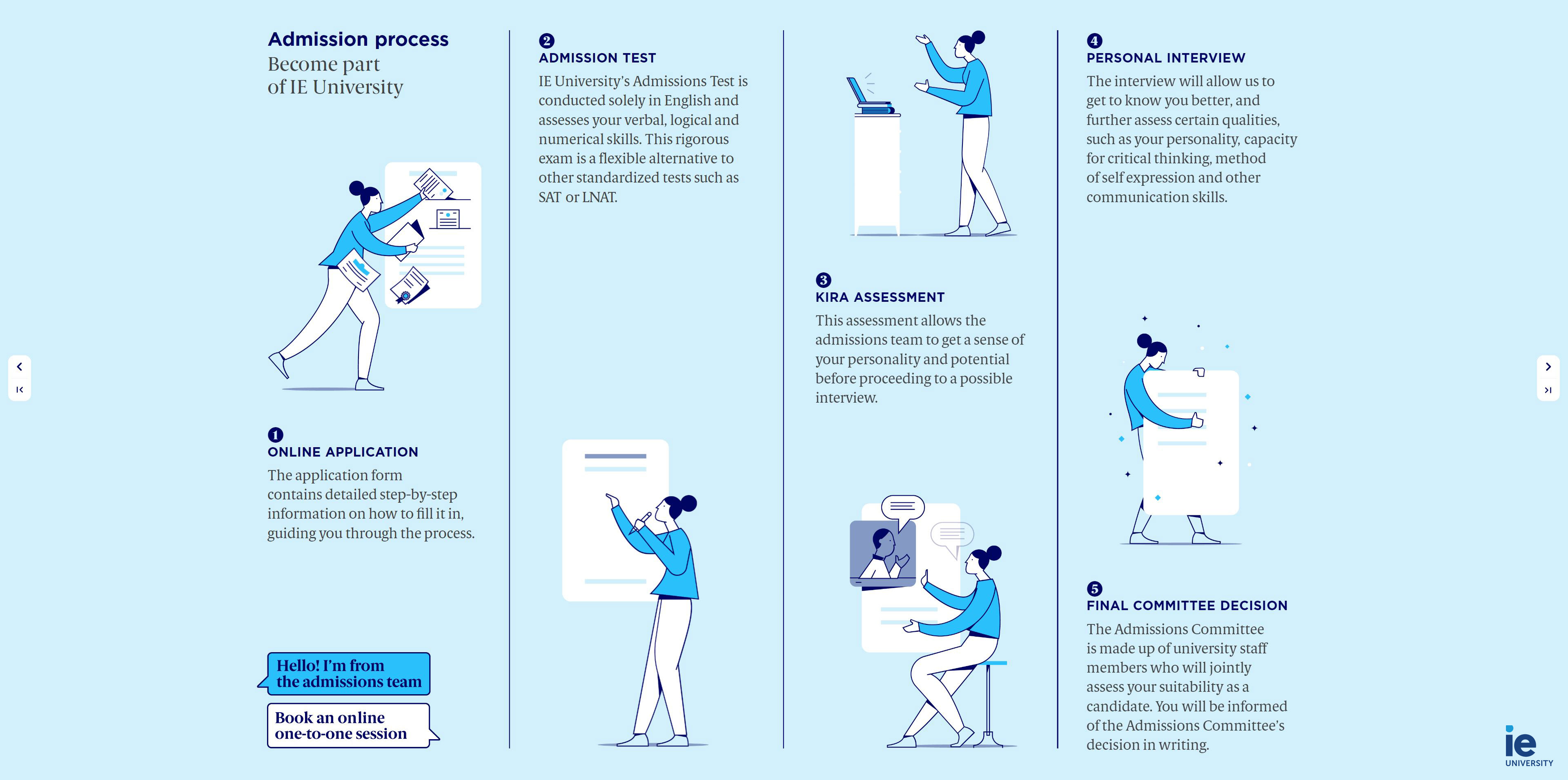 Admission process
Become part of IE University

1
ONLINE APPLICATION
The application form contains detailed step-by-step information on how to fill it in, guiding you through the process.

Hello! I'm from the admissions team

Book an online one-to-one session

2
ADMISSION TEST
IE University's Admissions Test is conducted solely in English and assesses your verbal, logical and numerical skills. This rigorous exam is a flexible alternative to other standardized tests such as SAT or LNAT.

3
KIRA ASSESSMENT
This assessment allows the admissions team to get a sense of your personality and potential before proceeding to a possible interview.

4
PERSONAL INTERVIEW
The interview will allow us to get to know you better, and further assess certain qualities, such as your personality, capacity for critical thinking, method of self expression and other communication skills.

5
FINAL COMMITTEE DECISION
The Admissions Committee is made up of university staff members who will jointly assess your suitability as a candidate. You will be informed of the Admissions Committee's decision in writing.

ie
UNIVERSITY