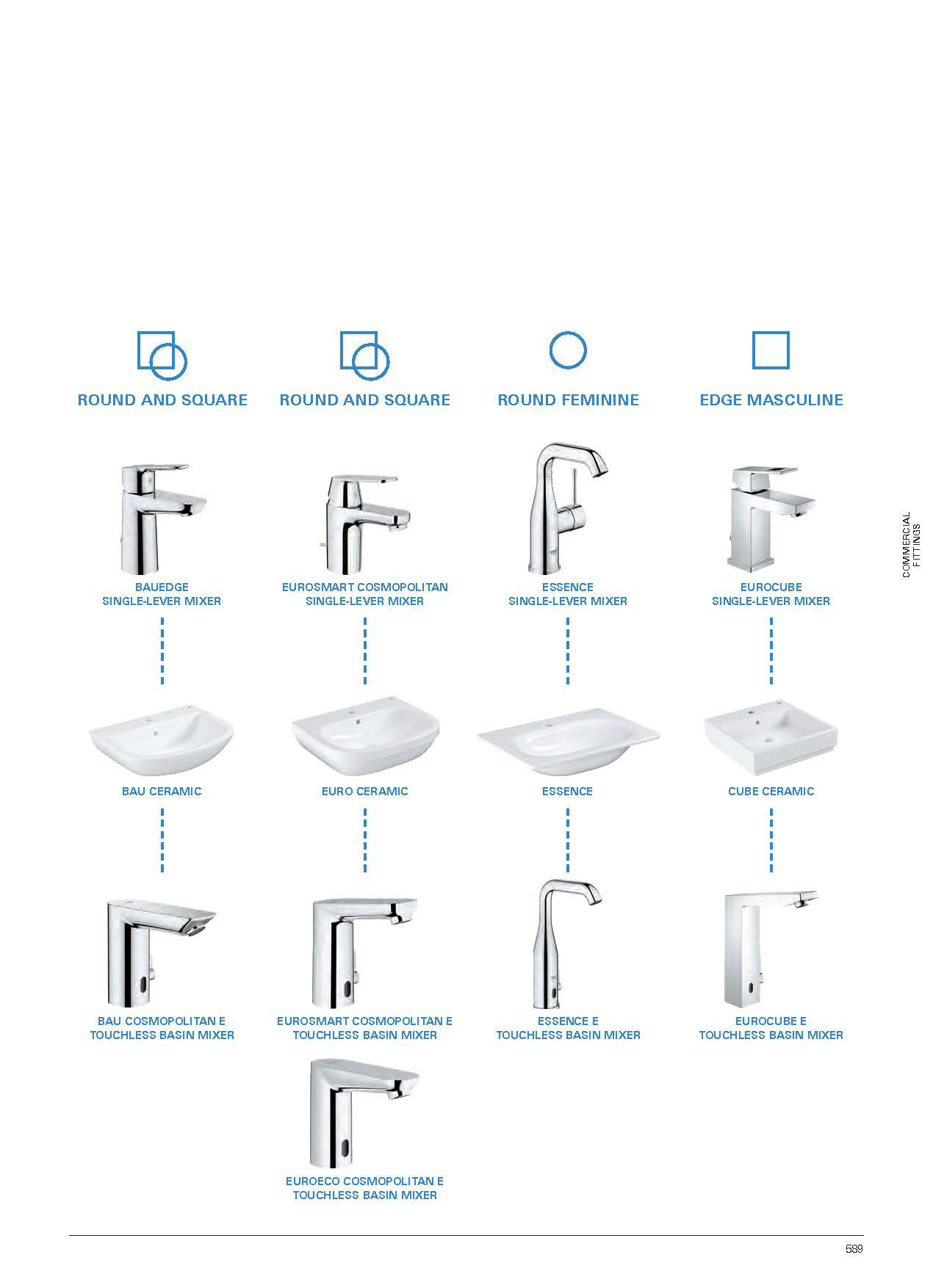 ROUND AND SQUARE

BAUEDGE SINGLE-LEVER MIXER

BAU CERAMIC

BAU COSMOPOLITAN E TOUCHLESS BASIN MIXER

ROUND AND SQUARE

EUROSMART COSMOPOLITAN SINGLE-LEVER MIXER

EURO CERAMIC

EUROSMART COSMOPOLITAN E TOUCHLESS BASIN MIXER

EUROECO COSMOPOLITAN E TOUCHLESS BASIN MIXER

ROUND FEMININE

ESSENCE SINGLE-LEVER MIXER

ESSENCE

ESSENCE E TOUCHLESS BASIN MIXER

EDGE MASCULINE

EUROCUBE SINGLE-LEVER MIXER

CUBE CERAMIC

EUROCUBE E TOUCHLESS BASIN MIXER

COMMERCIAL FITTINGS

589