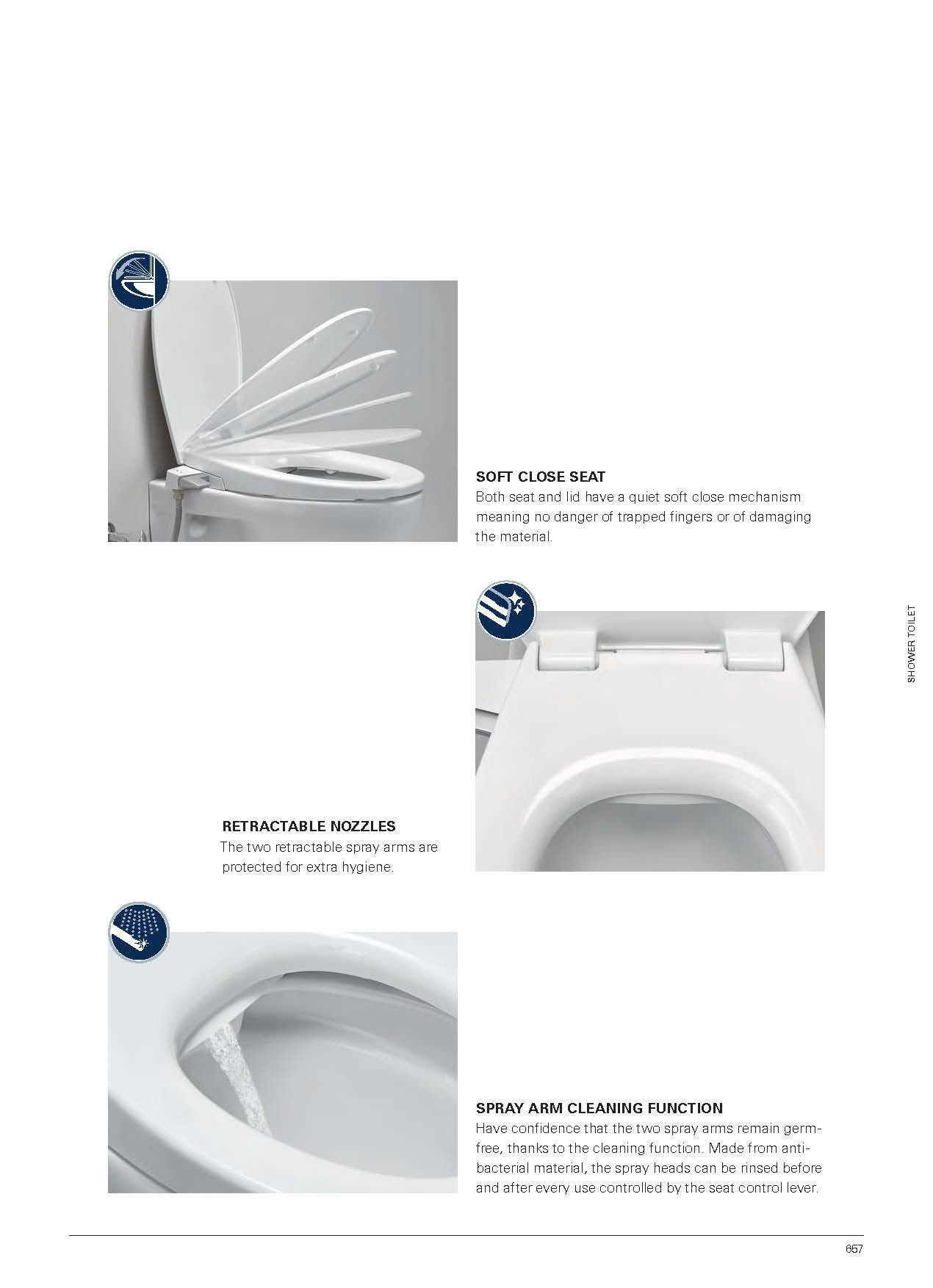 SOFT CLOSE SEAT
Both seat and lid have a quiet soft close mechanism meaning no danger of trapped fingers or of damaging the material.

SHOWER TOILET

RETRACTABLE NOZZLES
The two retractable spray arms are protected for extra hygiene.

SPRAY ARM CLEANING FUNCTION
Have confidence that the two spray arms remain germ-free, thanks to the cleaning function. Made from anti-bacterial material, the spray heads can be rinsed before and after every use controlled by the seat control lever.

657