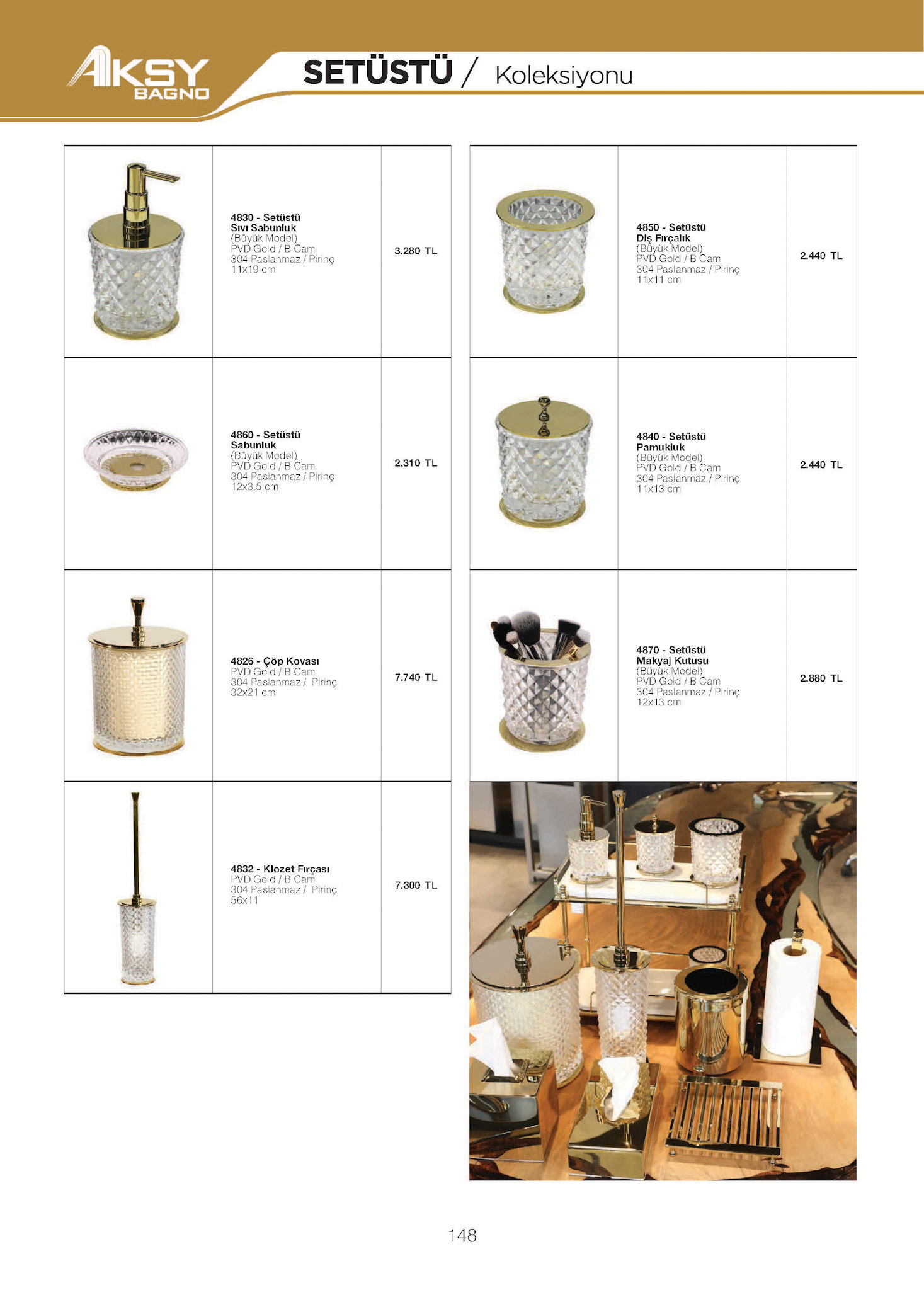 AKSY BAGNO

SETÜSTÜ / Koleksiyonu

| | | |
|---|---|---|
| | 4830 - Setüstü Sıvı Sabunluk (Büyük Model) PVD Gold / B Cam 304 Paslanmaz / Pirinç 11x19 cm | 3.280 TL |
| | 4860 - Setüstü Sabunluk (Büyük Model) PVD Gold / B Cam 304 Paslanmaz / Pirinç 12x3,5 cm | 2.310 TL |
| | 4826 - Çöp Kovası PVD Gold / B Cam 304 Paslanmaz / Pirinç 32x21 cm | 7.740 TL |
| | 4832 - Klozet Fırçası PVD Gold / B Cam 304 Paslanmaz / Pirinç 56x11 | 7.300 TL |

| | | |
|---|---|---|
| | 4850 - Setüstü Diş Fırçalık (Büyük Model) PVD Gold / B Cam 304 Paslanmaz / Pirinç 11x11 cm | 2.440 TL |
| | 4840 - Setüstü Pamukluk (Büyük Model) PVD Gold / B Cam 304 Paslanmaz / Pirinç 11x13 cm | 2.440 TL |
| | 4870 - Setüstü Makyaj Kutusu (Büyük Model) PVD Gold / B Cam 304 Paslanmaz / Pirinç 12x13 cm | 2.880 TL |

148