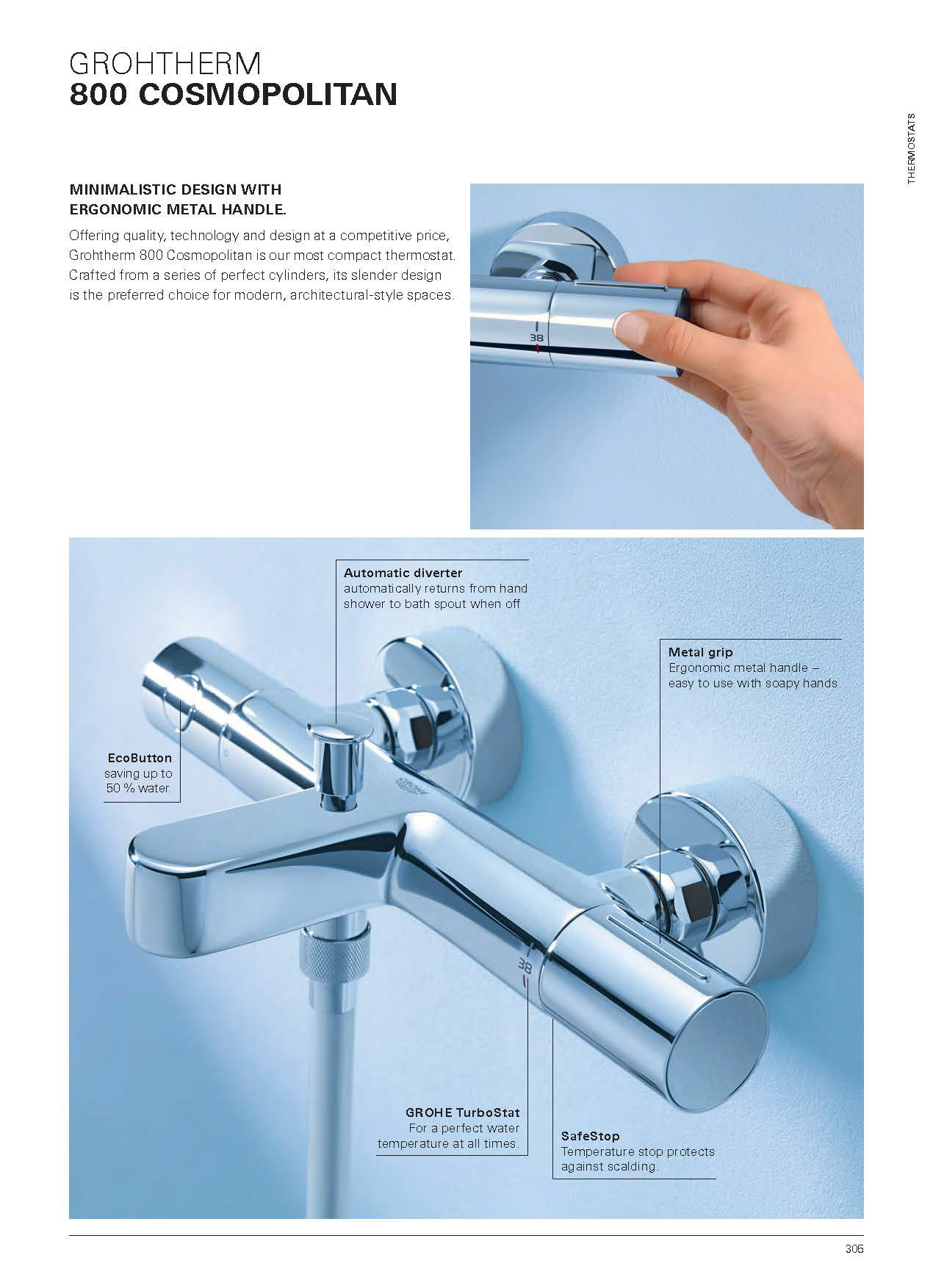 GROHTHERM
800 COSMOPOLITAN

THERMOSTATS

MINIMALISTIC DESIGN WITH ERGONOMIC METAL HANDLE.

Offering quality, technology and design at a competitive price, Grohtherm 800 Cosmopolitan is our most compact thermostat. Crafted from a series of perfect cylinders, its slender design is the preferred choice for modern, architectural-style spaces.

38

Automatic diverter
automatically returns from hand shower to bath spout when off

Metal grip
Ergonomic metal handle – easy to use with soapy hands.

EcoButton
saving up to 50 % water.

GROHE

38

GROHE TurboStat
For a perfect water temperature at all times.

SafeStop
Temperature stop protects against scalding.

305