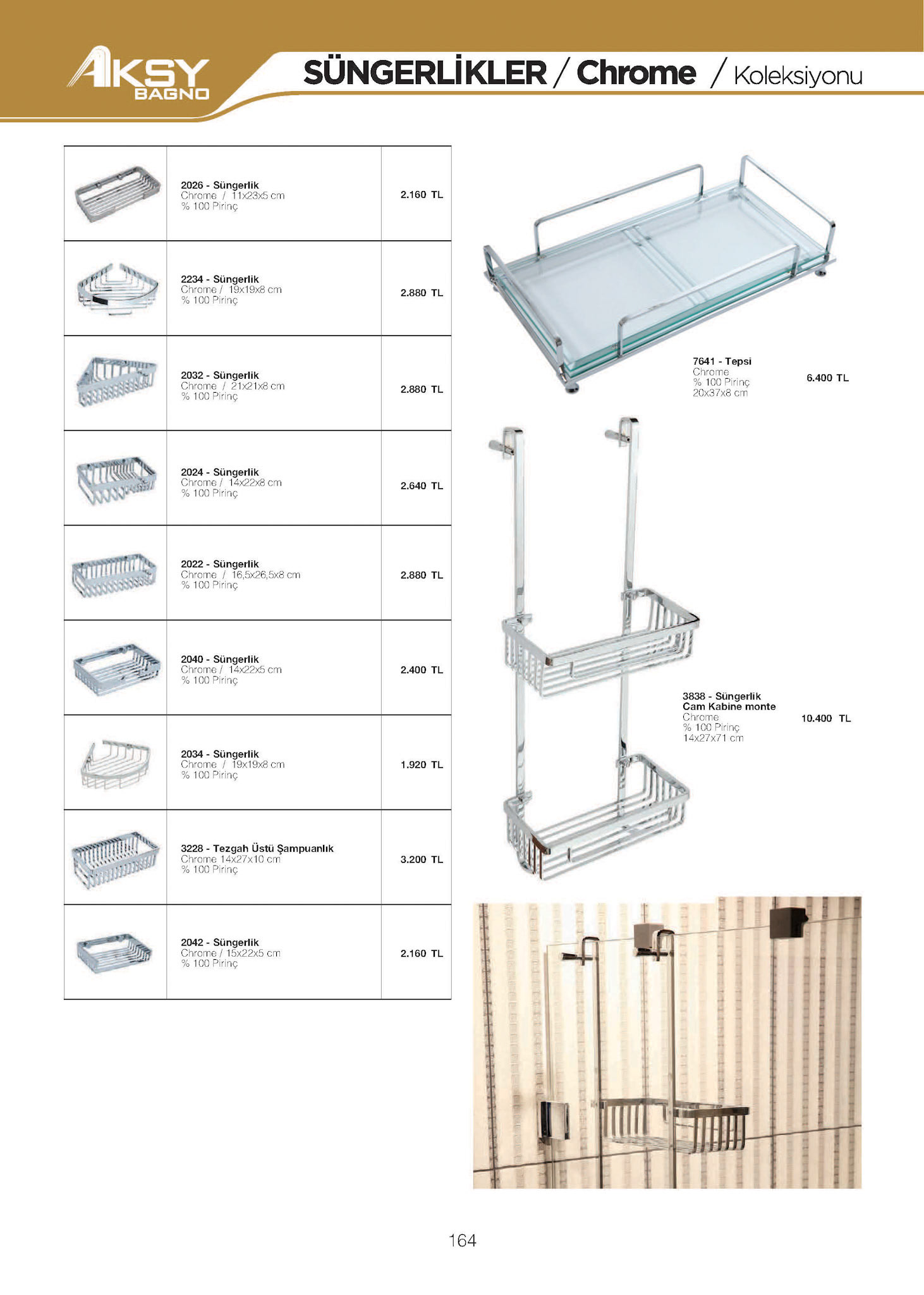 AKSY BAGNO

SÜNGERLİKLER / Chrome / Koleksiyonu

| | | |
|---|---|---|
| | 2026 - Süngerlik Chrome / 11x23x5 cm % 100 Pirinç | 2.160 TL |
| | 2234 - Süngerlik Chrome / 19x19x8 cm % 100 Pirinç | 2.880 TL |
| | 2032 - Süngerlik Chrome / 21x21x8 cm % 100 Pirinç | 2.880 TL |
| | 2024 - Süngerlik Chrome / 14x22x8 cm % 100 Pirinç | 2.640 TL |
| | 2022 - Süngerlik Chrome / 16,5x26,5x8 cm % 100 Pirinç | 2.880 TL |
| | 2040 - Süngerlik Chrome / 14x22x5 cm % 100 Pirinç | 2.400 TL |
| | 2034 - Süngerlik Chrome / 19x19x8 cm % 100 Pirinç | 1.920 TL |
| | 3228 - Tezgah Üstü Şampuanlık Chrome 14x27x10 cm % 100 Pirinç | 3.200 TL |
| | 2042 - Süngerlik Chrome / 15x22x5 cm % 100 Pirinç | 2.160 TL |

7641 - Tepsi
Chrome
% 100 Pirinç
20x37x8 cm
6.400 TL

3838 - Süngerlik
Cam Kabine monte
Chrome
% 100 Pirinç
14x27x71 cm
10.400 TL

164