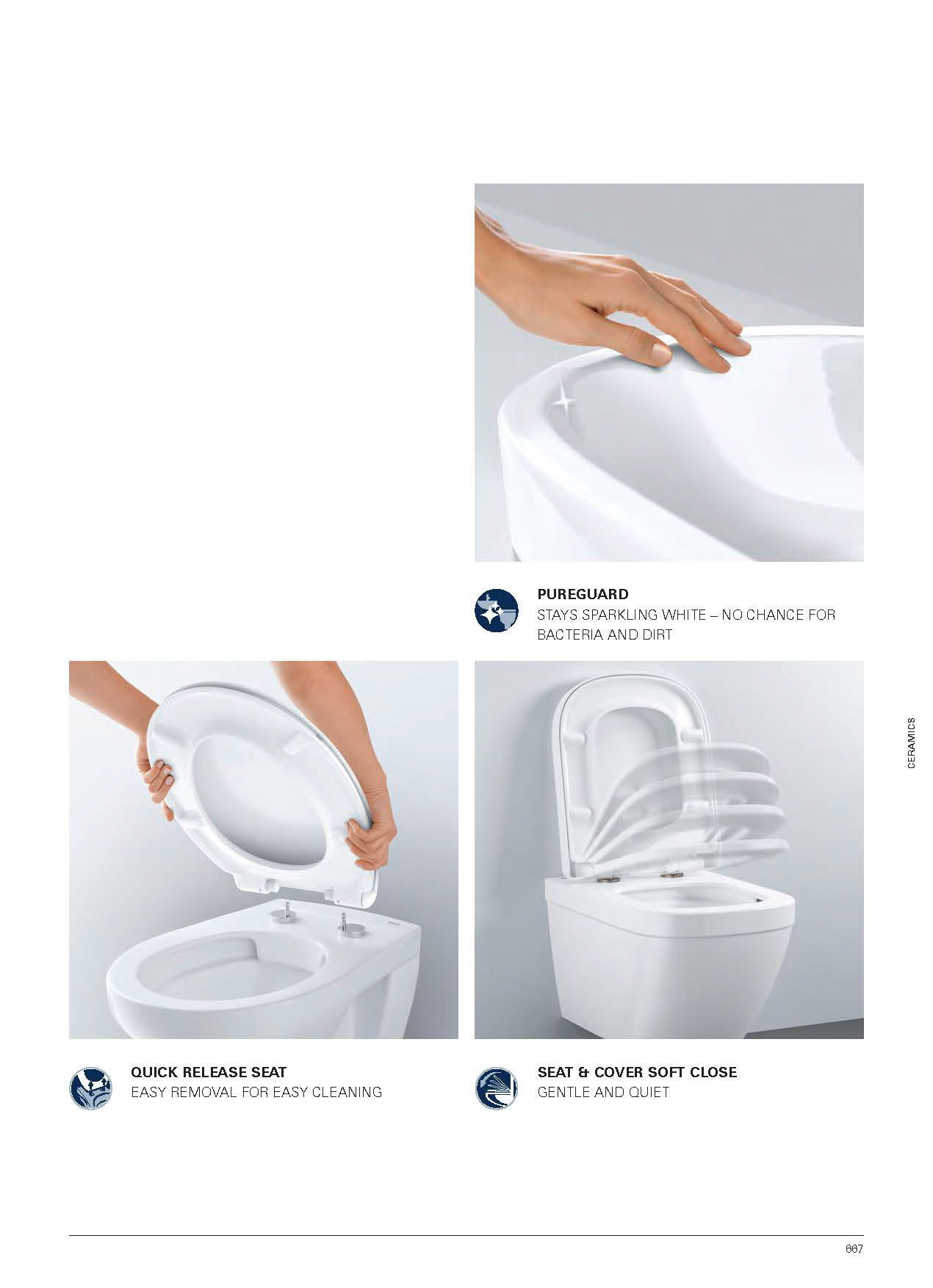 PUREGUARD
STAYS SPARKLING WHITE – NO CHANCE FOR BACTERIA AND DIRT

CERAMICS

QUICK RELEASE SEAT
EASY REMOVAL FOR EASY CLEANING

SEAT & COVER SOFT CLOSE
GENTLE AND QUIET

667