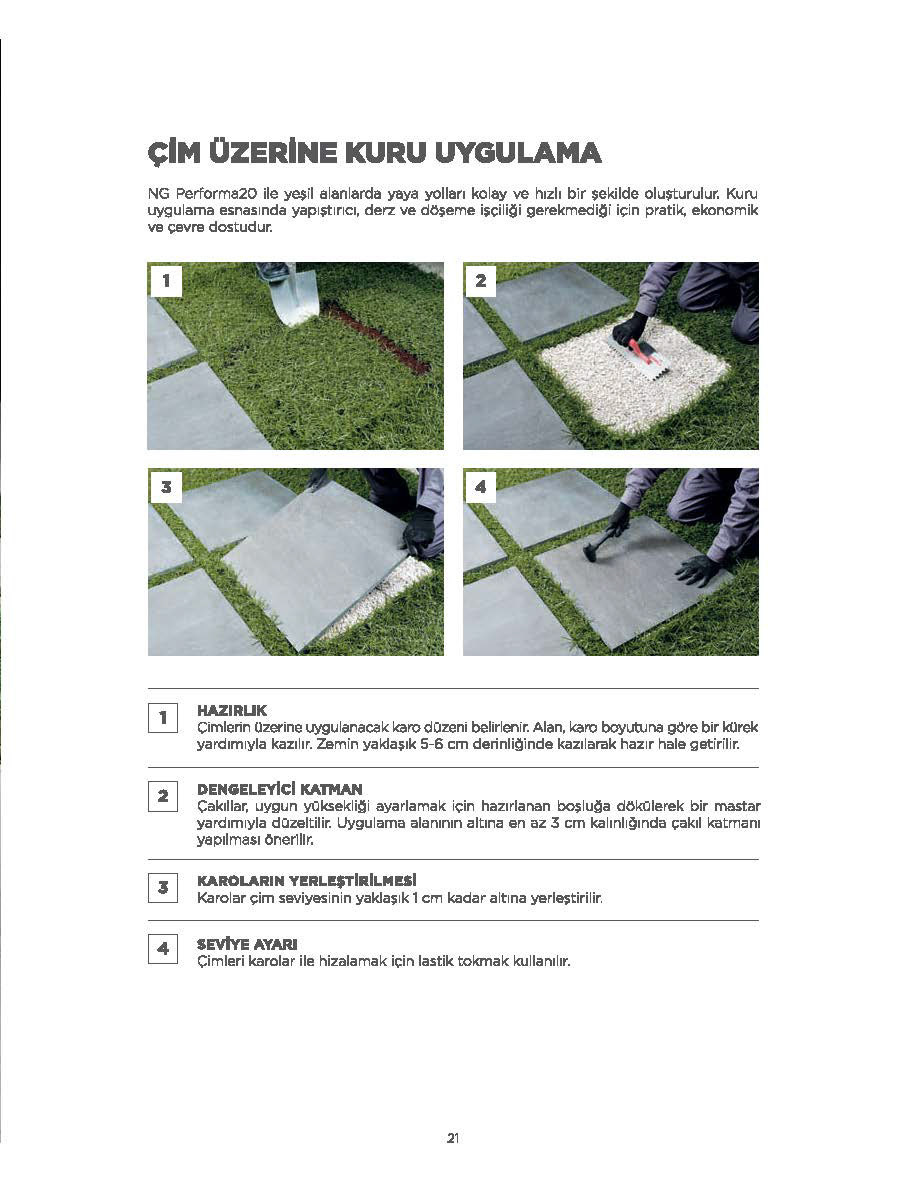 ÇİM ÜZERİNE KURU UYGULAMA

NG Performa20 ile yeşil alanlarda yaya yolları kolay ve hızlı bir şekilde oluşturulur. Kuru uygulama esnasında yapıştırıcı, derz ve döşeme işçiliği gerekmediği için pratik, ekonomik ve çevre dostudur.

1

2

3

4

1
HAZIRLIK
Çimlerin üzerine uygulanacak karo düzeni belirlenir. Alan, karo boyutuna göre bir kürek yardımıyla kazılır. Zemin yaklaşık 5-6 cm derinliğinde kazılarak hazır hale getirilir.

2
DENGELEYİCİ KATMAN
Çakıllar, uygun yüksekliği ayarlamak için hazırlanan boşluğa dökülerek bir mastar yardımıyla düzeltilir. Uygulama alanının altına en az 3 cm kalınlığında çakıl katmanı yapılması önerilir.

3
KAROLARIN YERLEŞTİRİLMESİ
Karolar çim seviyesinin yaklaşık 1 cm kadar altına yerleştirilir.

4
SEVİYE AYARI
Çimleri karolar ile hizalamak için lastik tokmak kullanılır.

21