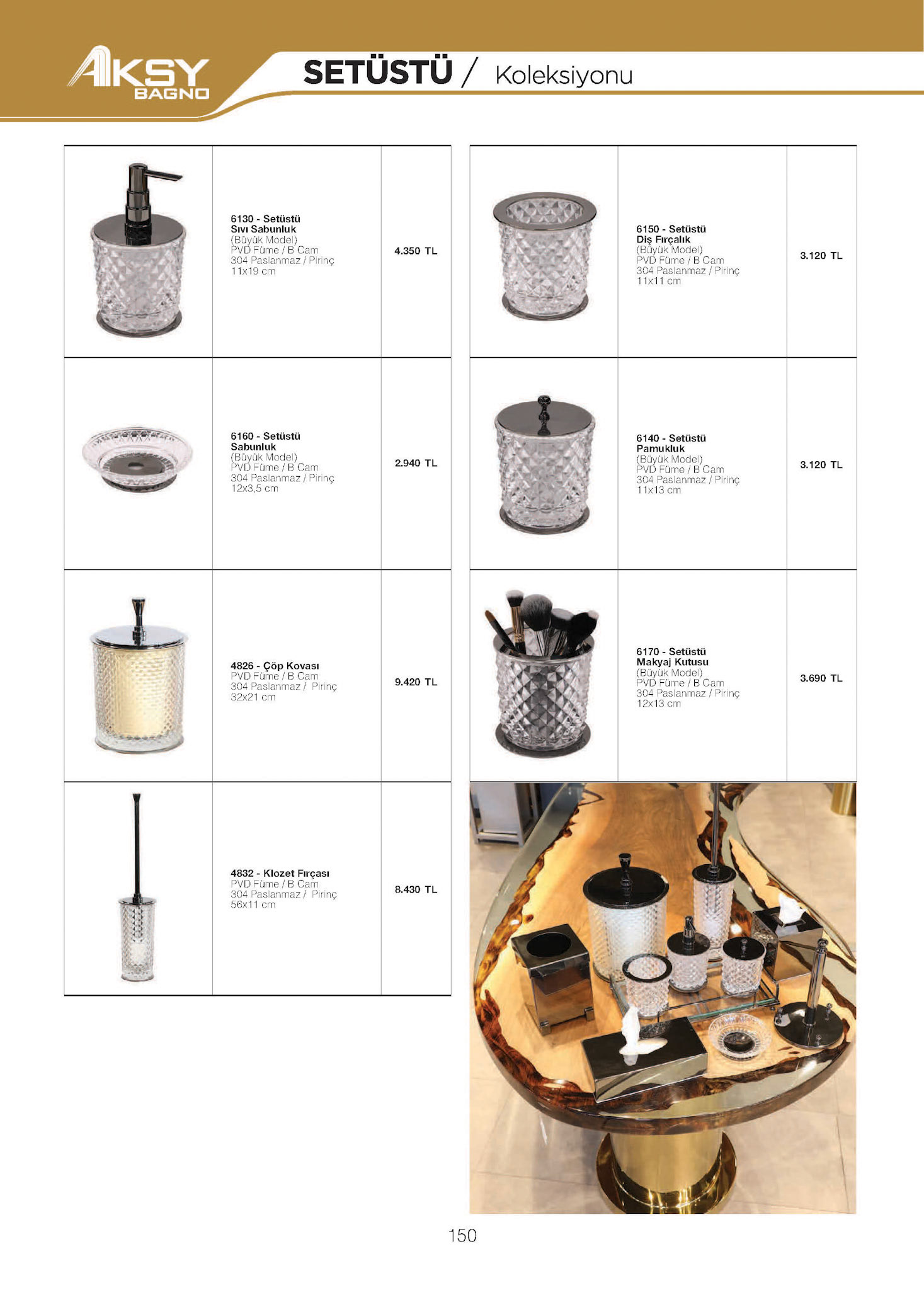 AKSY BAGNO

SETÜSTÜ / Koleksiyonu

| | | |
|---|---|---|
| | 6130 - Setüstü Sıvı Sabunluk (Büyük Model) PVD Füme / B Cam 304 Paslanmaz / Pirinç 11x19 cm | 4.350 TL |
| | 6160 - Setüstü Sabunluk (Büyük Model) PVD Füme / B Cam 304 Paslanmaz / Pirinç 12x3,5 cm | 2.940 TL |
| | 4826 - Çöp Kovası PVD Füme / B Cam 304 Paslanmaz / Pirinç 32x21 cm | 9.420 TL |
| | 4832 - Klozet Fırçası PVD Füme / B Cam 304 Paslanmaz / Pirinç 56x11 cm | 8.430 TL |

| | | |
|---|---|---|
| | 6150 - Setüstü Diş Fırçalık (Büyük Model) PVD Füme / B Cam 304 Paslanmaz / Pirinç 11x11 cm | 3.120 TL |
| | 6140 - Setüstü Pamukluk (Büyük Model) PVD Füme / B Cam 304 Paslanmaz / Pirinç 11x13 cm | 3.120 TL |
| | 6170 - Setüstü Makyaj Kutusu (Büyük Model) PVD Füme / B Cam 304 Paslanmaz / Pirinç 12x13 cm | 3.690 TL |

150