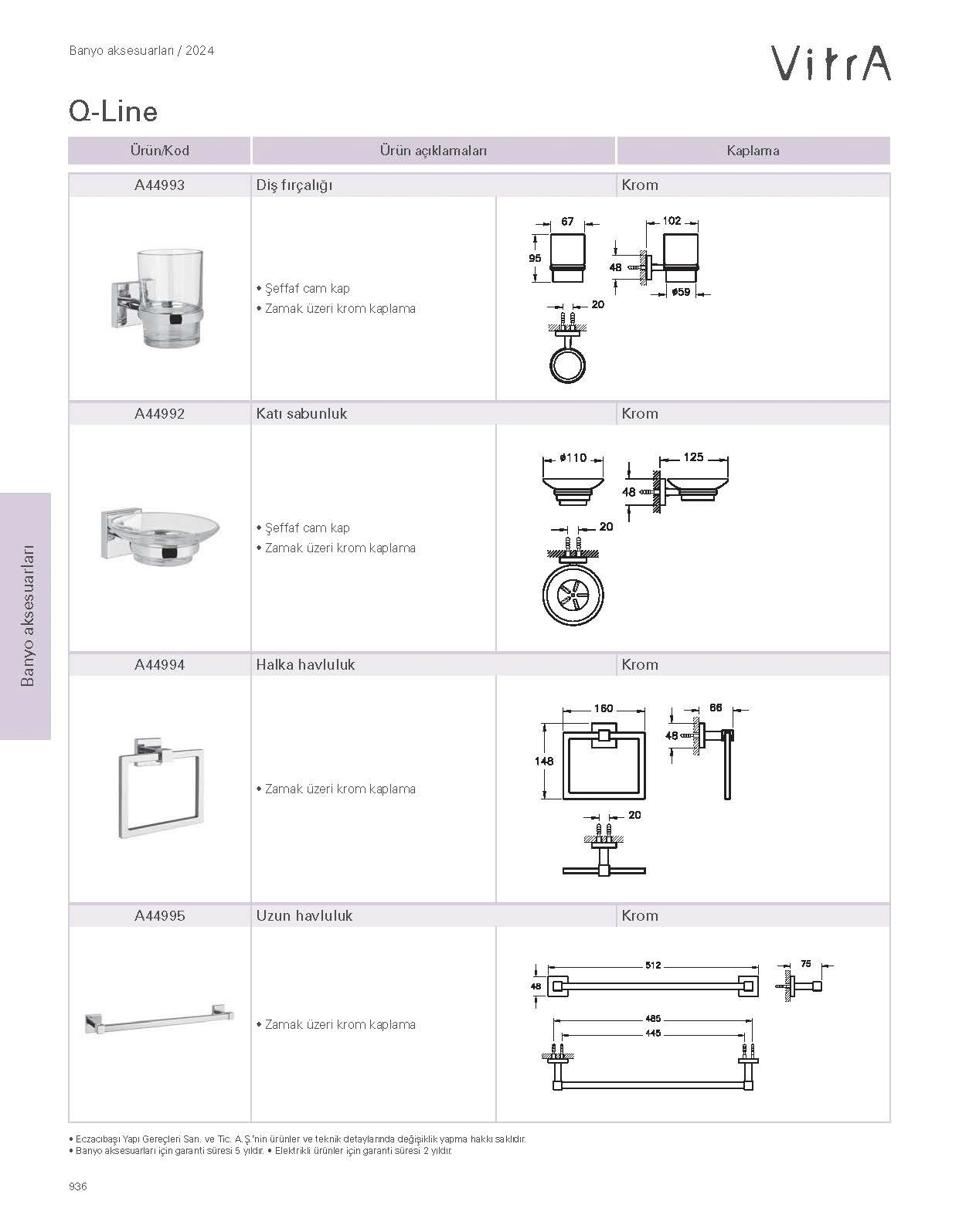 Banyo aksesuarları / 2024

VitrA

Q-Line

| Ürün/Kod | Ürün açıklamaları | Kaplama |
|---|---|---|
| A44993 | Diş fırçalığı | Krom |
| | • Şeffaf cam kap • Zamak üzeri krom kaplama | 67 95 102 48 ø59 20 |
| A44992 | Katı sabunluk | Krom |
| | • Şeffaf cam kap • Zamak üzeri krom kaplama | ø110 125 48 20 |
| A44994 | Halka havluluk | Krom |
| | • Zamak üzeri krom kaplama | 160 148 66 48 20 |
| A44995 | Uzun havluluk | Krom |
| | • Zamak üzeri krom kaplama | 512 48 75 485 445 |

Banyo aksesuarları

• Eczacıbaşı Yapı Gereçleri San. ve Tic. A.Ş.'nin ürünler ve teknik detaylarında değişiklik yapma hakkı saklıdır.
• Banyo aksesuarları için garanti süresi 5 yıldır. • Elektrikli ürünler için garanti süresi 2 yıldır.

936