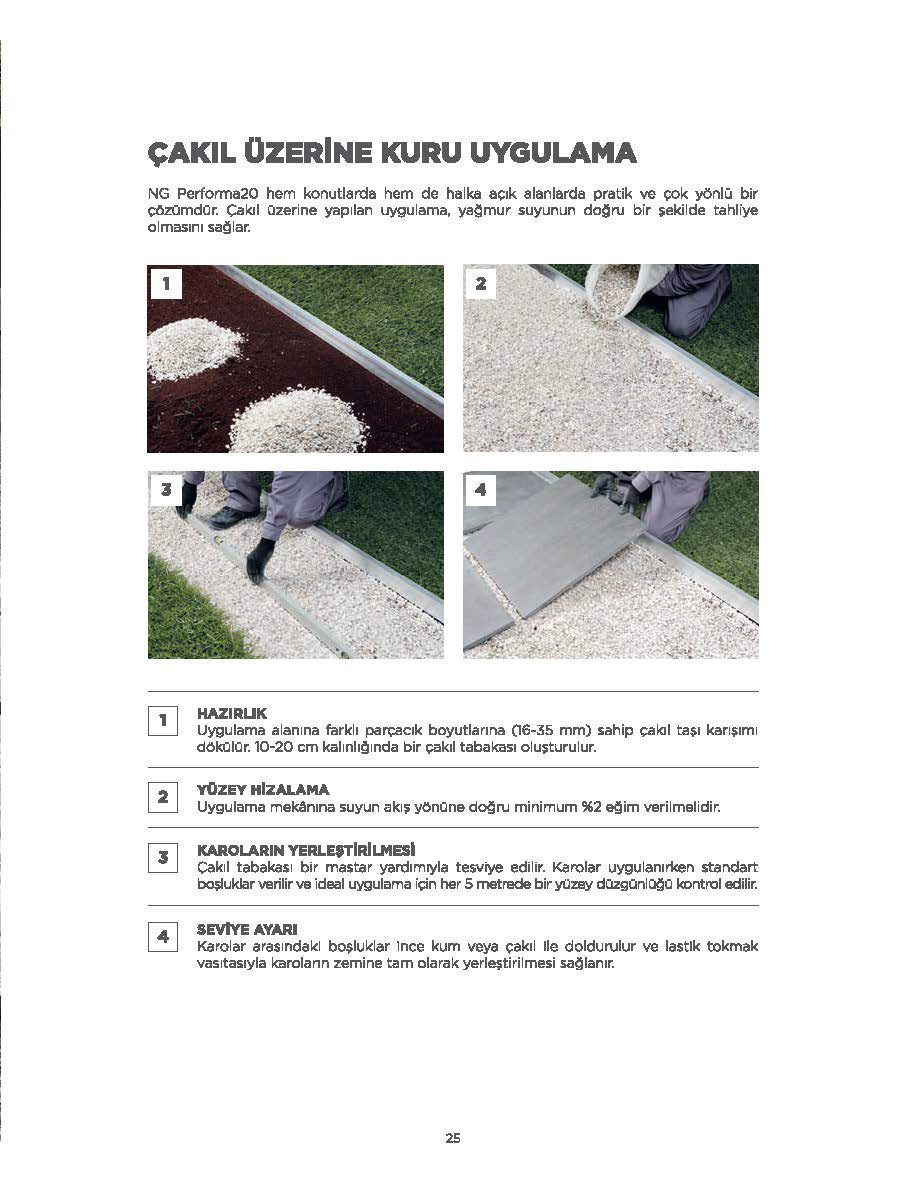 ÇAKIL ÜZERİNE KURU UYGULAMA

NG Performa20 hem konutlarda hem de halka açık alanlarda pratik ve çok yönlü bir çözümdür. Çakıl üzerine yapılan uygulama, yağmur suyunun doğru bir şekilde tahliye olmasını sağlar.

1

2

3

4

1 HAZIRLIK
Uygulama alanına farklı parçacık boyutlarına (16-35 mm) sahip çakıl taşı karışımı dökülür. 10-20 cm kalınlığında bir çakıl tabakası oluşturulur.

2 YÜZEY HİZALAMA
Uygulama mekânına suyun akış yönüne doğru minimum %2 eğim verilmelidir.

3 KAROLARIN YERLEŞTİRİLMESİ
Çakıl tabakası bir mastar yardımıyla tesviye edilir. Karolar uygulanırken standart boşluklar verilir ve ideal uygulama için her 5 metrede bir yüzey düzgünlüğü kontrol edilir.

4 SEVİYE AYARI
Karolar arasındaki boşluklar ince kum veya çakıl ile doldurulur ve lastik tokmak vasıtasıyla karoların zemine tam olarak yerleştirilmesi sağlanır.

25