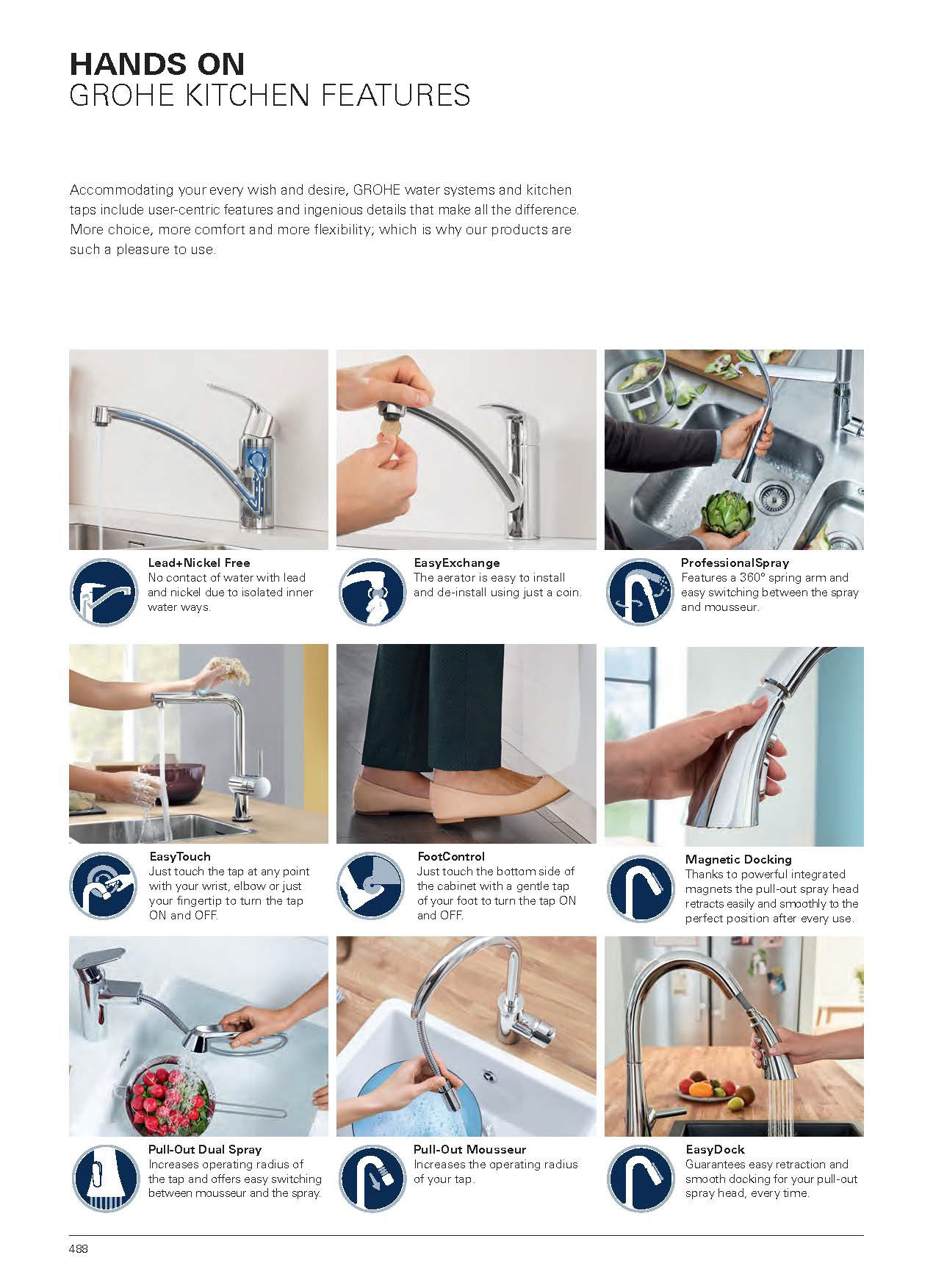 HANDS ON
GROHE KITCHEN FEATURES

Accommodating your every wish and desire, GROHE water systems and kitchen taps include user-centric features and ingenious details that make all the difference. More choice, more comfort and more flexibility; which is why our products are such a pleasure to use.

Lead+Nickel Free
No contact of water with lead and nickel due to isolated inner water ways.

EasyExchange
The aerator is easy to install and de-install using just a coin.

ProfessionalSpray
Features a 360° spring arm and easy switching between the spray and mousseur.

EasyTouch
Just touch the tap at any point with your wrist, elbow or just your fingertip to turn the tap ON and OFF.

FootControl
Just touch the bottom side of the cabinet with a gentle tap of your foot to turn the tap ON and OFF.

Magnetic Docking
Thanks to powerful integrated magnets the pull-out spray head retracts easily and smoothly to the perfect position after every use.

Pull-Out Dual Spray
Increases operating radius of the tap and offers easy switching between mousseur and the spray.

Pull-Out Mousseur
Increases the operating radius of your tap.

EasyDock
Guarantees easy retraction and smooth docking for your pull-out spray head, every time.

488