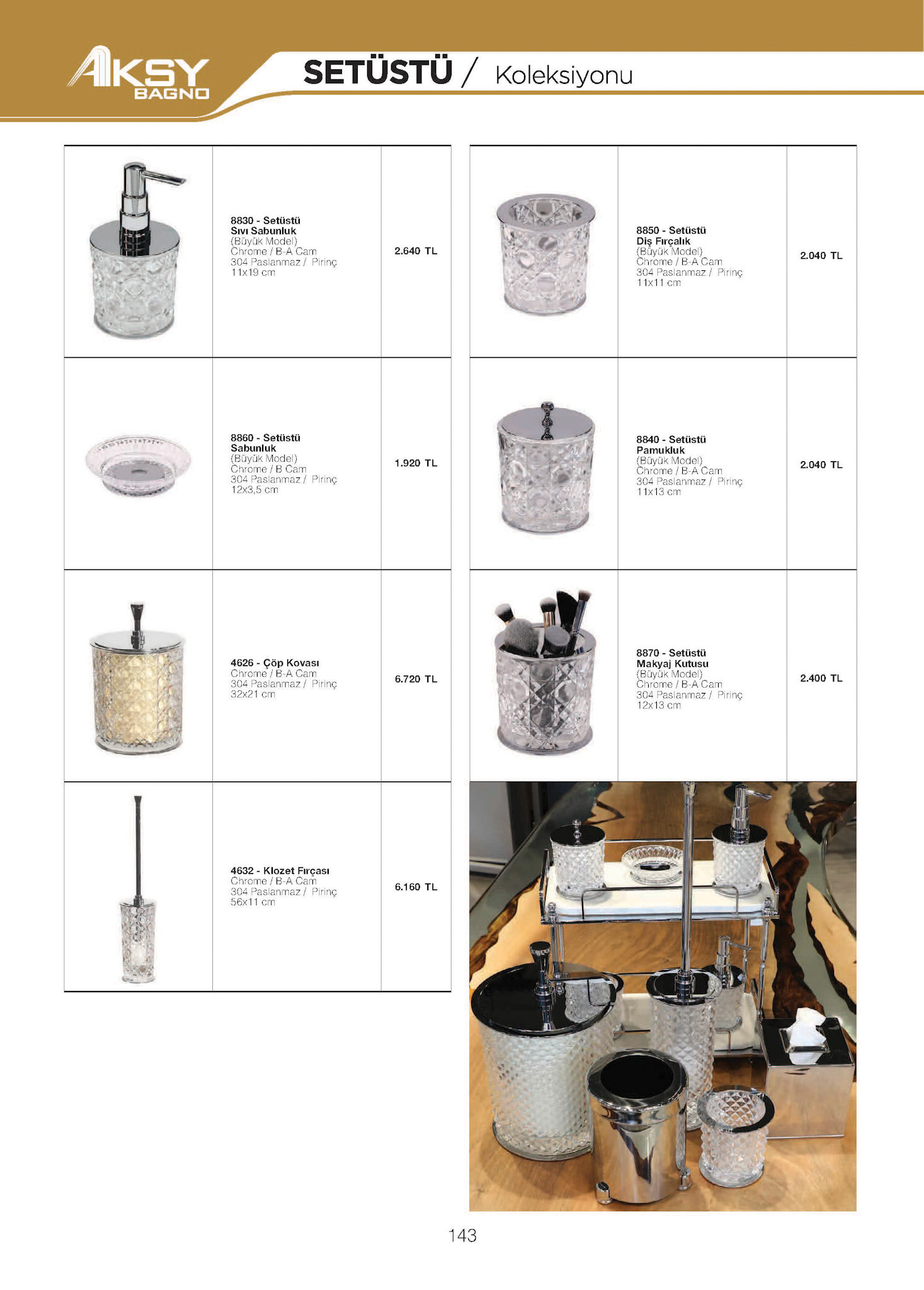 AKSY BAGNO

SETÜSTÜ / Koleksiyonu

| | | |
|---|---|---|
| | 8830 - Setüstü Sıvı Sabunluk (Büyük Model) Chrome / B-A Cam 304 Paslanmaz / Pirinç 11x19 cm | 2.640 TL |
| | 8860 - Setüstü Sabunluk (Büyük Model) Chrome / B Cam 304 Paslanmaz / Pirinç 12x3,5 cm | 1.920 TL |
| | 4626 - Çöp Kovası Chrome / B-A Cam 304 Paslanmaz / Pirinç 32x21 cm | 6.720 TL |
| | 4632 - Klozet Fırçası Chrome / B-A Cam 304 Paslanmaz / Pirinç 56x11 cm | 6.160 TL |

| | | |
|---|---|---|
| | 8850 - Setüstü Diş Fırçalık (Büyük Model) Chrome / B-A Cam 304 Paslanmaz / Pirinç 11x11 cm | 2.040 TL |
| | 8840 - Setüstü Pamukluk (Büyük Model) Chrome / B-A Cam 304 Paslanmaz / Pirinç 11x13 cm | 2.040 TL |
| | 8870 - Setüstü Makyaj Kutusu (Büyük Model) Chrome / B-A Cam 304 Paslanmaz / Pirinç 12x13 cm | 2.400 TL |

143