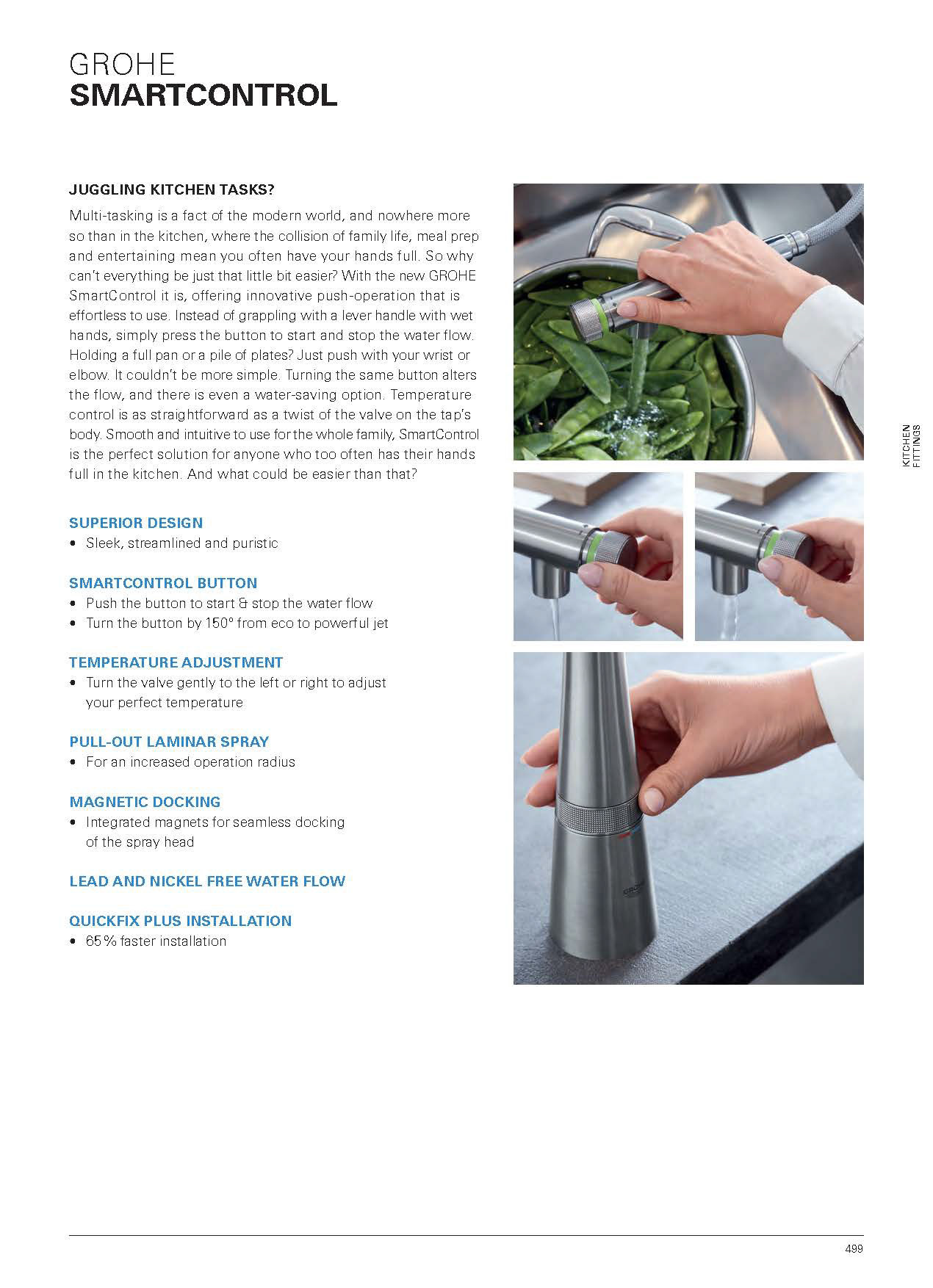 GROHE
SMARTCONTROL

JUGGLING KITCHEN TASKS?

Multi-tasking is a fact of the modern world, and nowhere more so than in the kitchen, where the collision of family life, meal prep and entertaining mean you often have your hands full. So why can't everything be just that little bit easier? With the new GROHE SmartControl it is, offering innovative push-operation that is effortless to use. Instead of grappling with a lever handle with wet hands, simply press the button to start and stop the water flow. Holding a full pan or a pile of plates? Just push with your wrist or elbow. It couldn't be more simple. Turning the same button alters the flow, and there is even a water-saving option. Temperature control is as straightforward as a twist of the valve on the tap's body. Smooth and intuitive to use for the whole family, SmartControl is the perfect solution for anyone who too often has their hands full in the kitchen. And what could be easier than that?

SUPERIOR DESIGN
• Sleek, streamlined and puristic

SMARTCONTROL BUTTON
• Push the button to start & stop the water flow
• Turn the button by 150° from eco to powerful jet

TEMPERATURE ADJUSTMENT
• Turn the valve gently to the left or right to adjust your perfect temperature

PULL-OUT LAMINAR SPRAY
• For an increased operation radius

MAGNETIC DOCKING
• Integrated magnets for seamless docking of the spray head

LEAD AND NICKEL FREE WATER FLOW

QUICKFIX PLUS INSTALLATION
• 65% faster installation

GROHE

KITCHEN FITTINGS

499