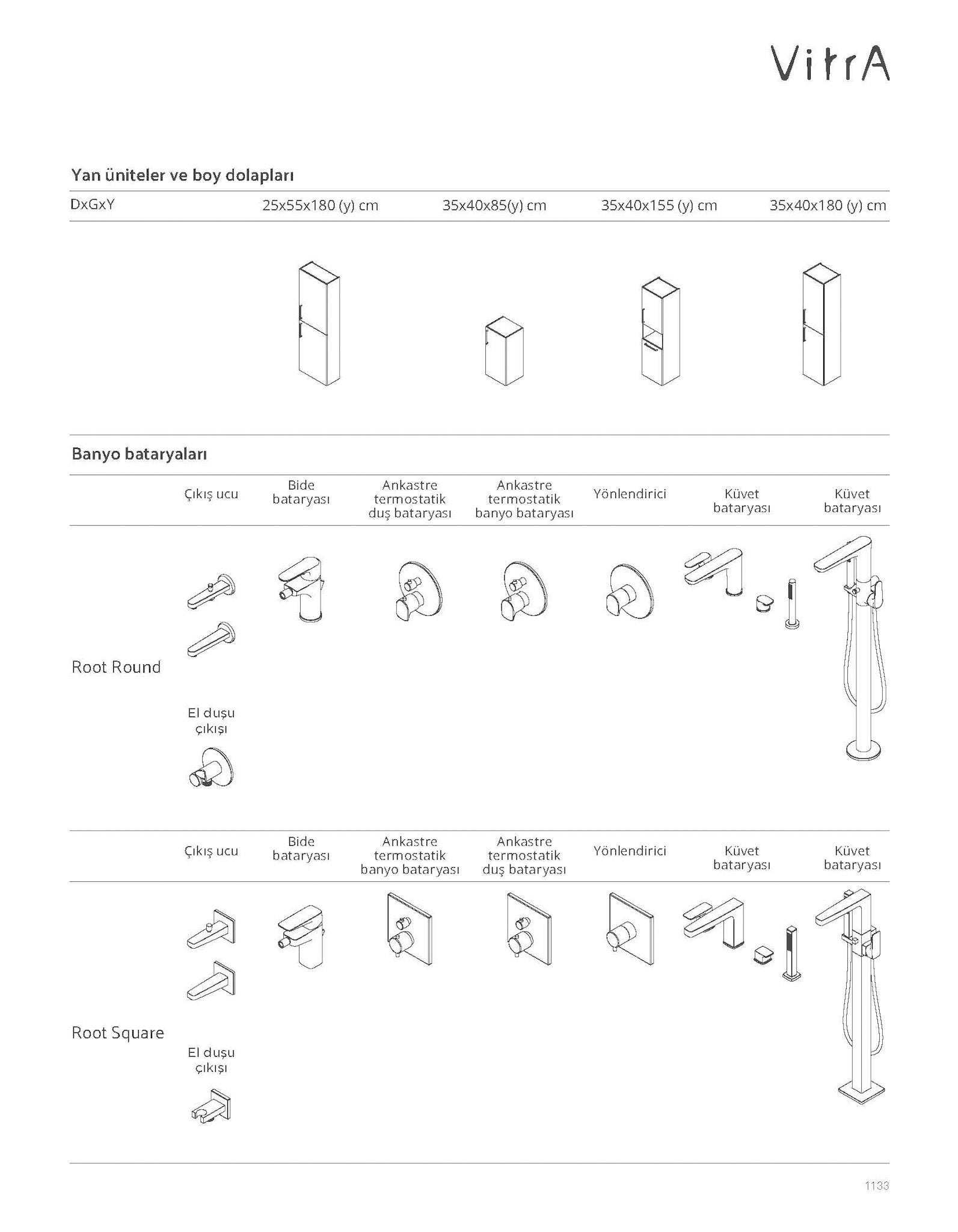 VitrA

Yan üniteler ve boy dolapları

| DxGxY | 25x55x180 (y) cm | 35x40x85(y) cm | 35x40x155 (y) cm | 35x40x180 (y) cm |
|---|---|---|---|---|

Banyo bataryaları

| | Çıkış ucu | Bide bataryası | Ankastre termostatik duş bataryası | Ankastre termostatik banyo bataryası | Yönlendirici | Küvet bataryası | Küvet bataryası |
|---|---|---|---|---|---|---|---|
| Root Round | El duşu çıkışı | | | | | | |

| | Çıkış ucu | Bide bataryası | Ankastre termostatik banyo bataryası | Ankastre termostatik duş bataryası | Yönlendirici | Küvet bataryası | Küvet bataryası |
|---|---|---|---|---|---|---|---|
| Root Square | El duşu çıkışı | | | | | | |

1133