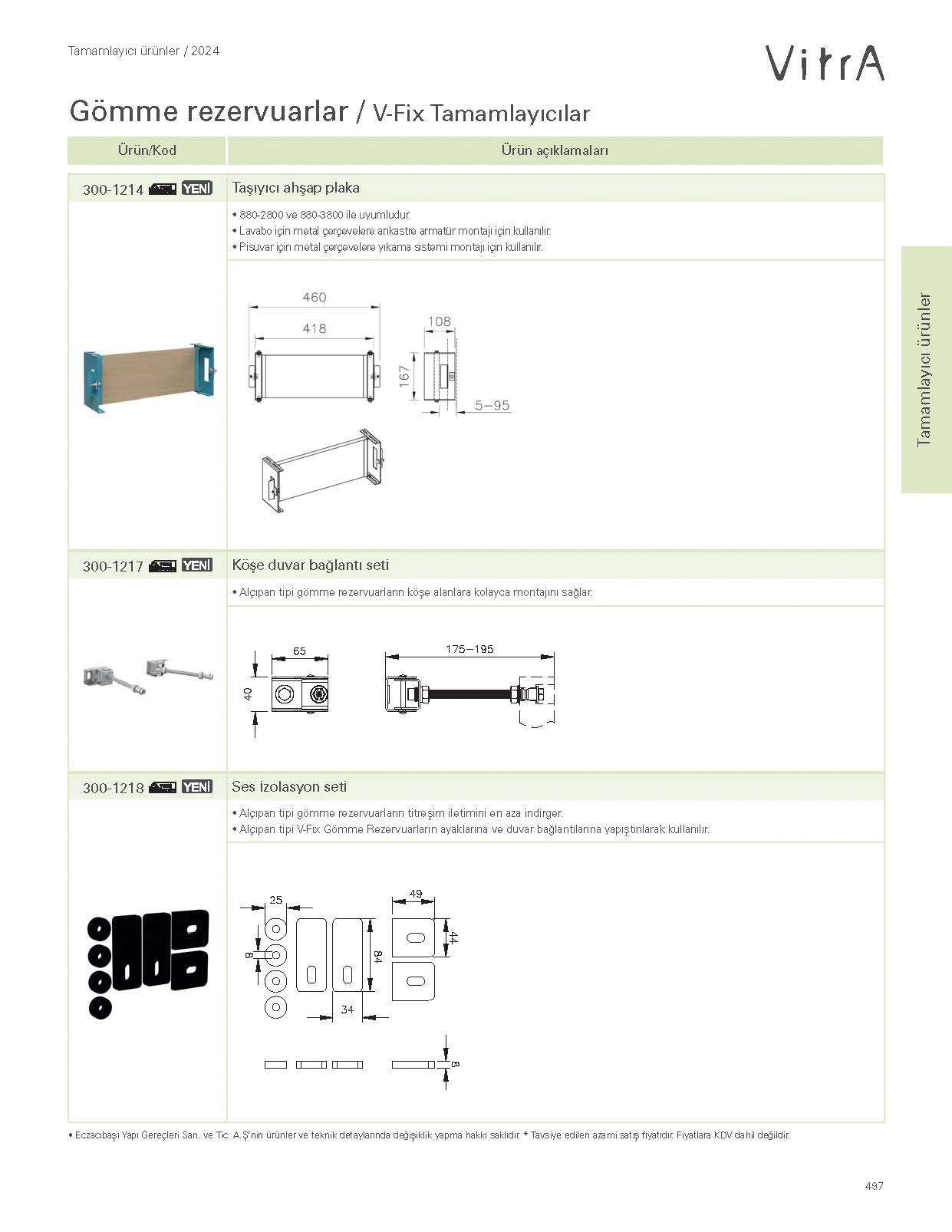 Tamamlayıcı ürünler / 2024

VitrA

Gömme rezervuarlar / V-Fix Tamamlayıcılar

| Ürün/Kod | Ürün açıklamaları |
|---|---|
| 300-1214 YENİ | Taşıyıcı ahşap plaka |
| | • 880-2800 ve 880-3800 ile uyumludur. • Lavabo için metal çerçevelere ankastre armatür montajı için kullanılır. • Pisuvar için metal çerçevelere yıkama sistemi montajı için kullanılır. |
| | 460 418 108 167 5–95 |
| 300-1217 YENİ | Köşe duvar bağlantı seti |
| | • Alçıpan tipi gömme rezervuarların köşe alanlara kolayca montajını sağlar. |
| | 65 40 175–195 |
| 300-1218 YENİ | Ses izolasyon seti |
| | • Alçıpan tipi gömme rezervuarların titreşim iletimini en aza indirger. • Alçıpan tipi V-Fix Gömme Rezervuarların ayaklarına ve duvar bağlantılarına yapıştırılarak kullanılır. |
| | 25 8 84 34 49 44 8 |

Tamamlayıcı ürünler

• Eczacıbaşı Yapı Gereçleri San. ve Tic. A.Ş'nin ürünler ve teknik detaylarında değişiklik yapma hakkı saklıdır. * Tavsiye edilen azami satış fiyatıdır. Fiyatlara KDV dahil değildir.

497