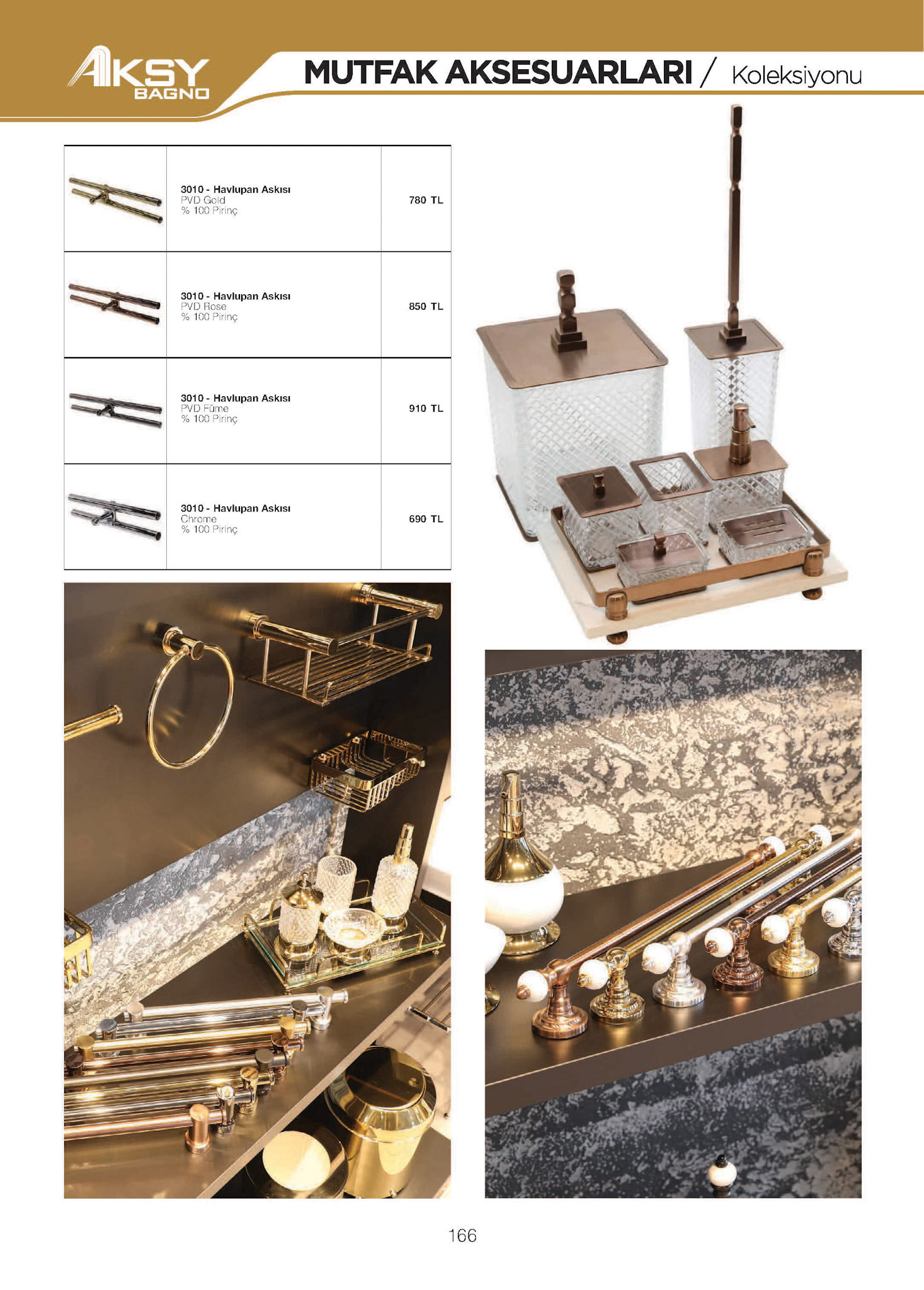 AKSY BAGNO

MUTFAK AKSESUARLARI / Koleksiyonu

| | | |
|---|---|---|
| | 3010 - Havlupan Askısı PVD Gold % 100 Pirinç | 780 TL |
| | 3010 - Havlupan Askısı PVD Rose % 100 Pirinç | 850 TL |
| | 3010 - Havlupan Askısı PVD Füme % 100 Pirinç | 910 TL |
| | 3010 - Havlupan Askısı Chrome % 100 Pirinç | 690 TL |

166