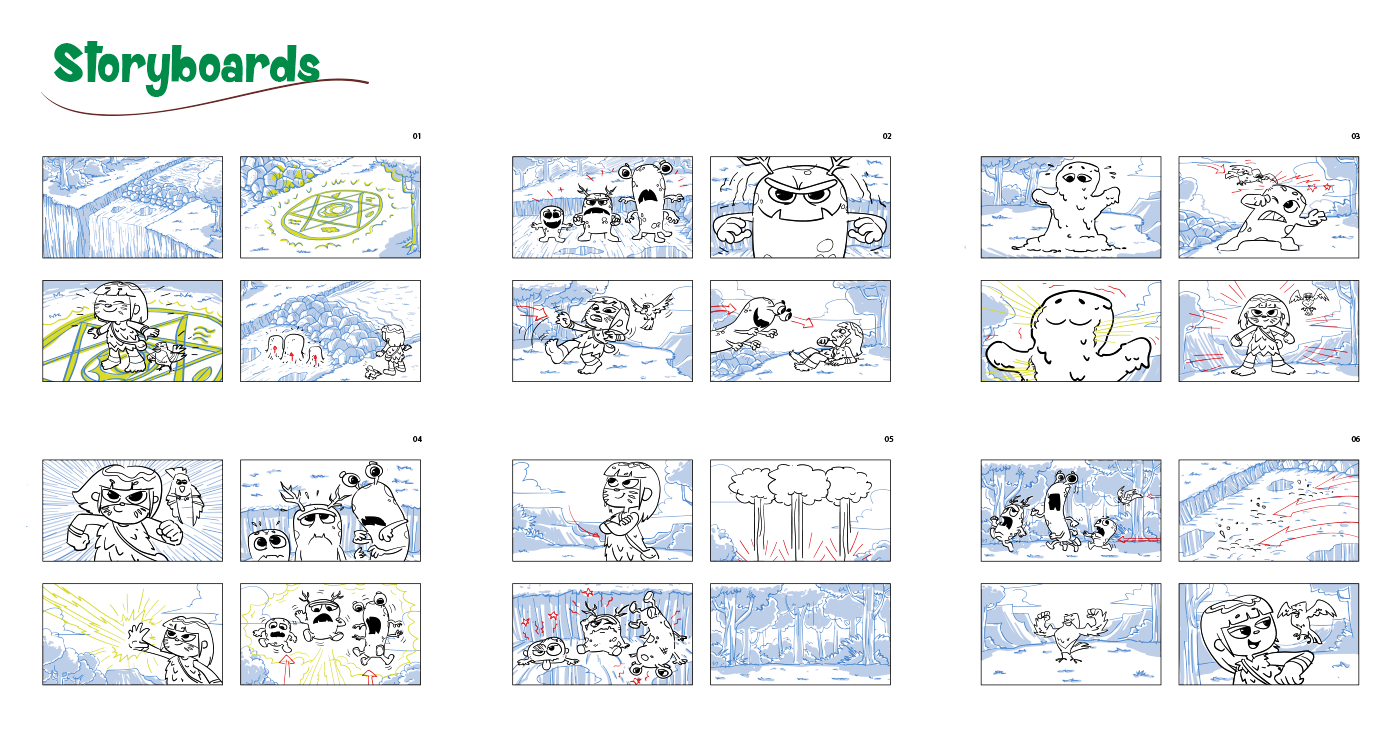 Storyboards

01

02

03

04

05

06