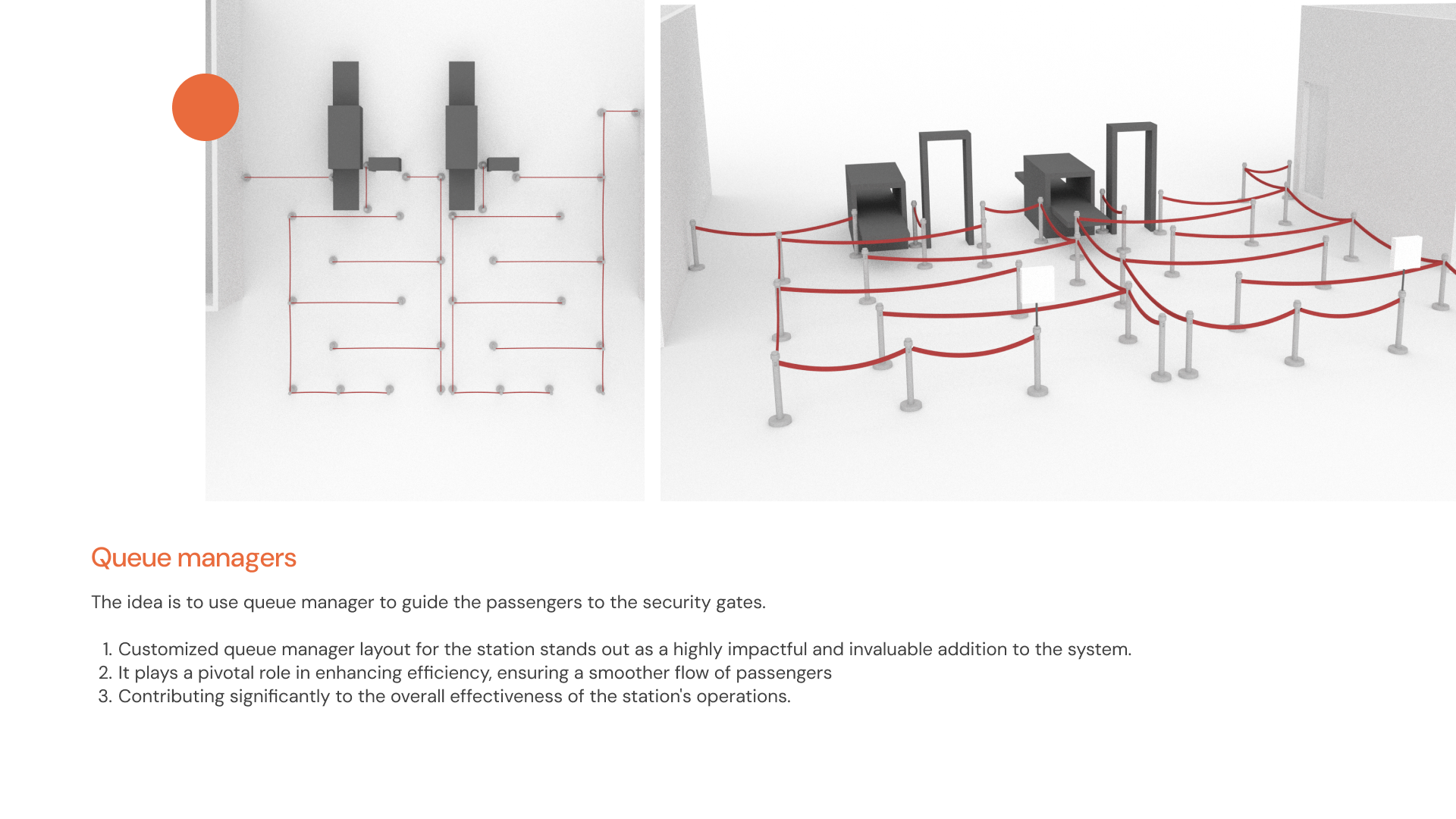 Queue managers

The idea is to use queue manager to guide the passengers to the security gates.

1. Customized queue manager layout for the station stands out as a highly impactful and invaluable addition to the system.
2. It plays a pivotal role in enhancing efficiency, ensuring a smoother flow of passengers
3. Contributing significantly to the overall effectiveness of the station's operations.