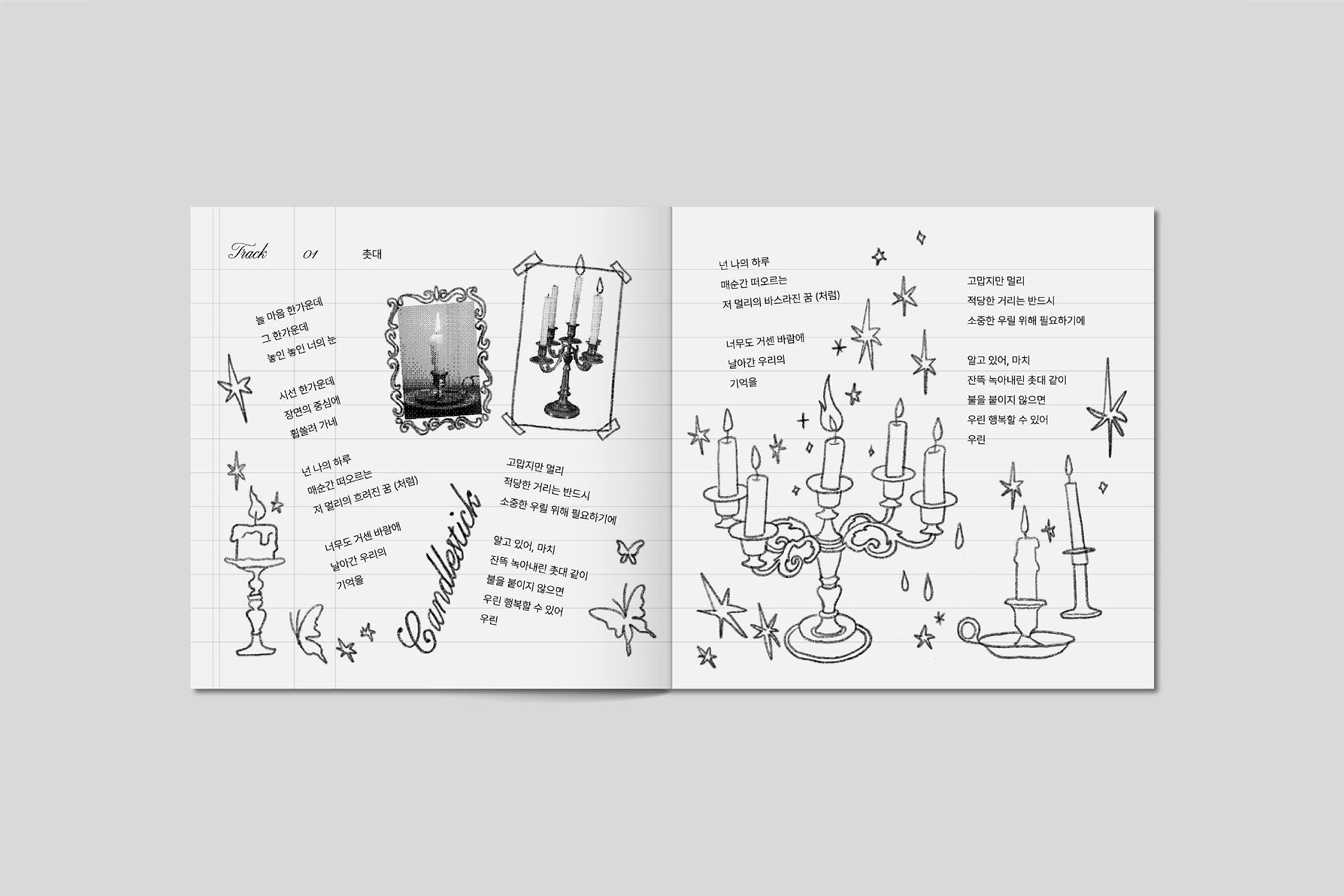 Track 01 촛대

늘 마음 한가운데
그 한가운데
놓인 놓인 너의 눈

시선 한가운데
장면의 중심에
휩쓸려 가네

넌 나의 하루
매순간 떠오르는
저 멀리의 흐려진 꿈 (처럼)

너무도 거센 바람에
날아간 우리의
기억을

Candlestick

고맙지만 멀리
적당한 거리는 반드시
소중한 우릴 위해 필요하기에

알고 있어, 마치
잔뜩 녹아내린 촛대 같이
불을 붙이지 않으면
우린 행복할 수 있어
우린

넌 나의 하루
매순간 떠오르는
저 멀리의 바스라진 꿈 (처럼)

너무도 거센 바람에
날아간 우리의
기억을

고맙지만 멀리
적당한 거리는 반드시
소중한 우릴 위해 필요하기에

알고 있어, 마치
잔뜩 녹아내린 촛대 같이
불을 붙이지 않으면
우린 행복할 수 있어
우린