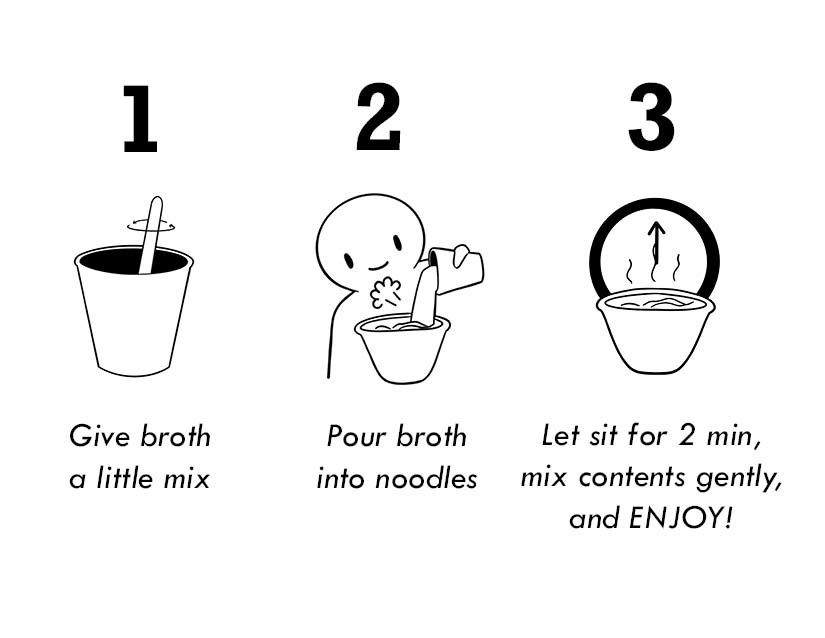 1

Give broth a little mix

2

Pour broth into noodles

3

Let sit for 2 min, mix contents gently, and ENJOY!