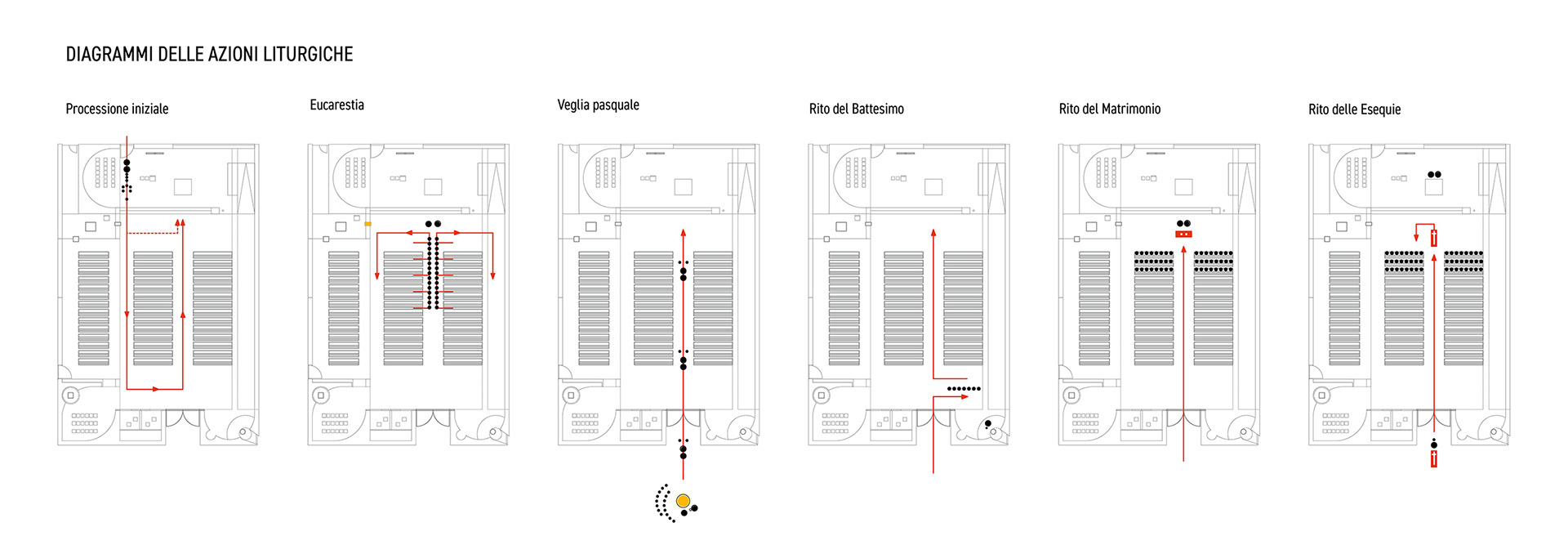 DIAGRAMMI DELLE AZIONI LITURGICHE

Processione iniziale

Eucarestia

Veglia pasquale

Rito del Battesimo

Rito del Matrimonio

Rito delle Esequie