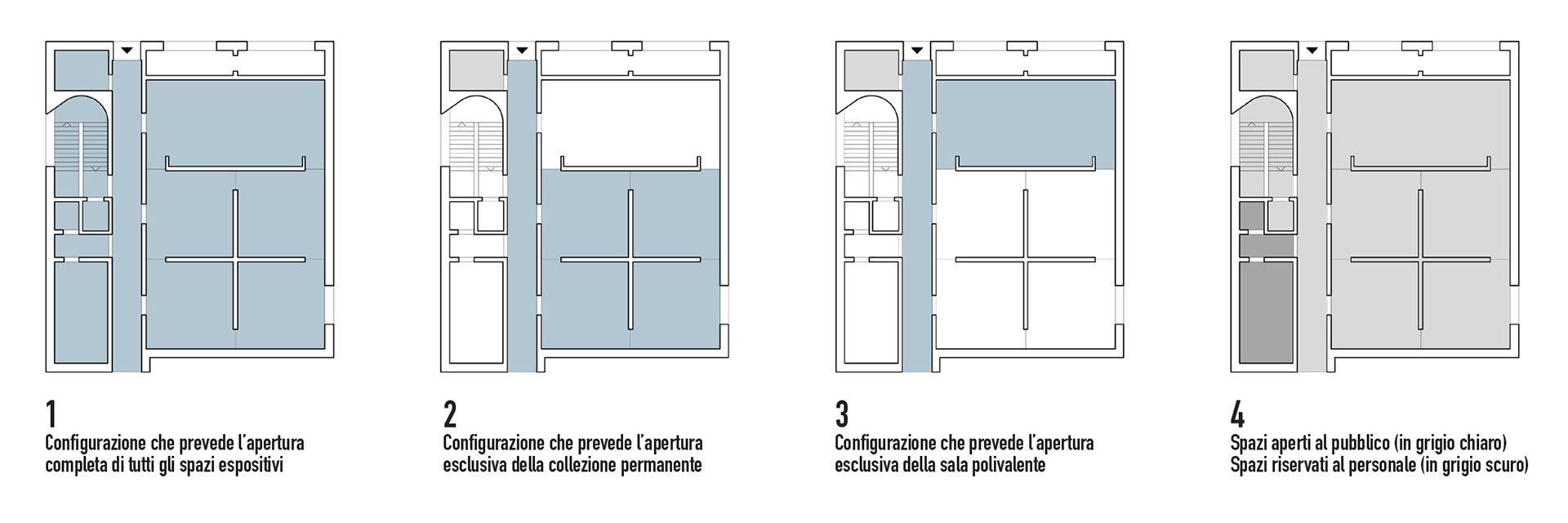 1
Configurazione che prevede l'apertura completa di tutti gli spazi espositivi

2
Configurazione che prevede l'apertura esclusiva della collezione permanente

3
Configurazione che prevede l'apertura esclusiva della sala polivalente

4
Spazi aperti al pubblico (in grigio chiaro)
Spazi riservati al personale (in grigio scuro)