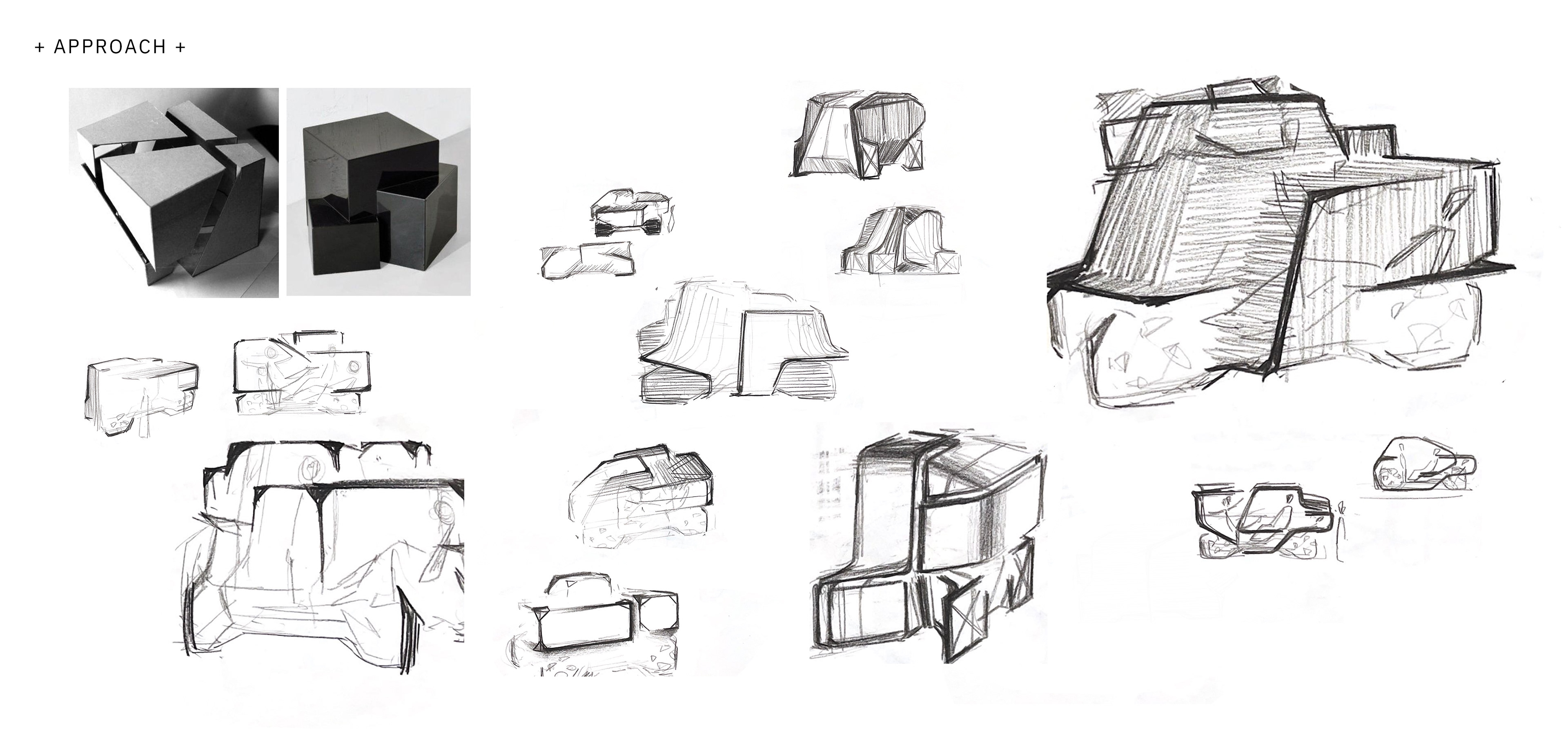 + APPROACH +