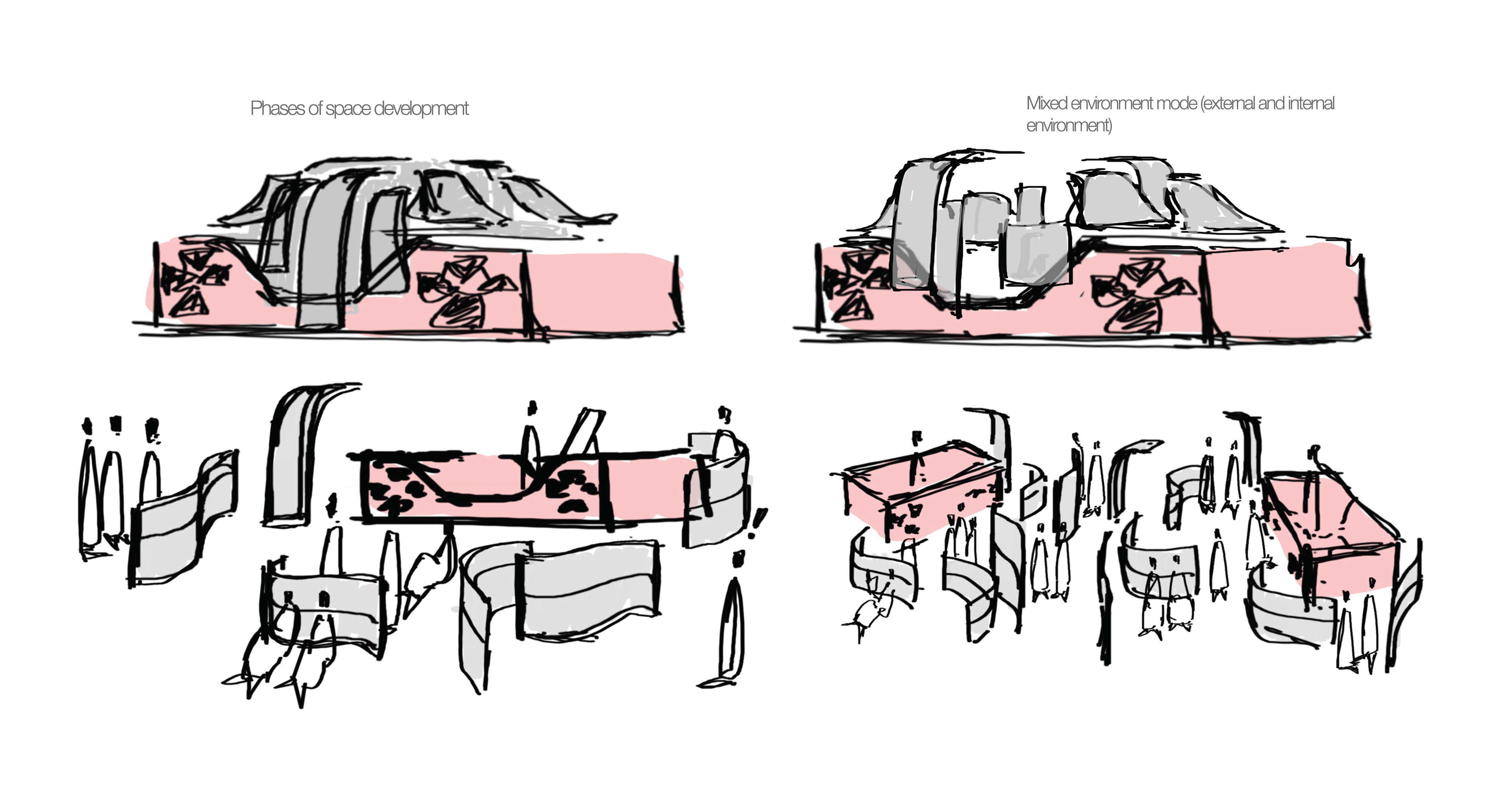 Phases of space development

Mixed environment mode (external and internal environment)