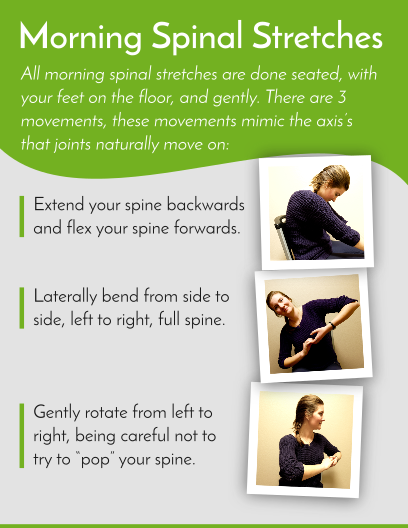 Morning Spinal Stretches

All morning spinal stretches are done seated, with your feet on the floor, and gently. There are 3 movements, these movements mimic the axis's that joints naturally move on:

Extend your spine backwards and flex your spine forwards.

Laterally bend from side to side, left to right, full spine.

Gently rotate from left to right, being careful not to try to "pop" your spine.