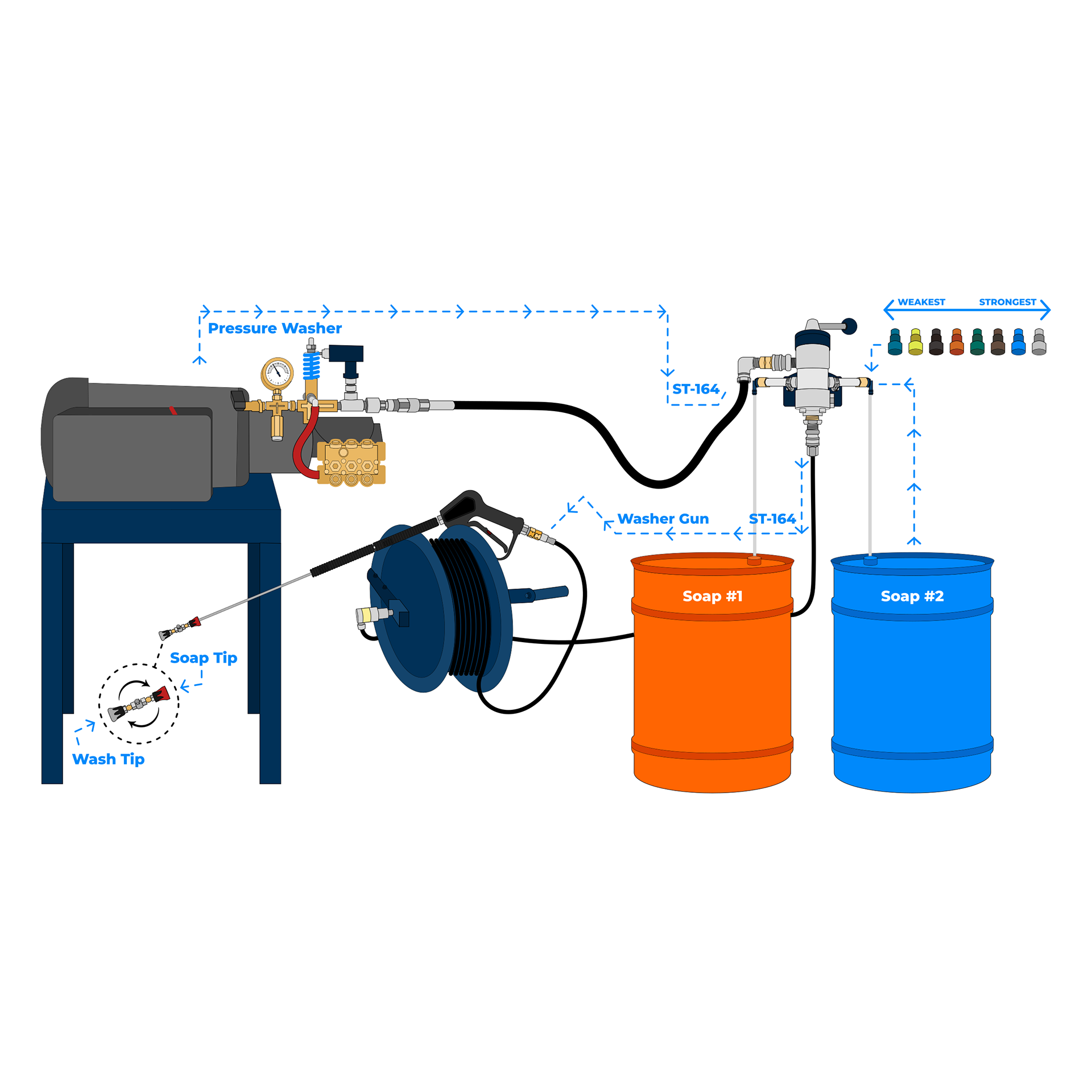 WEAKEST STRONGEST

Pressure Washer

ST-164

Washer Gun

ST-164

Soap #1

Soap #2

Soap Tip

Wash Tip