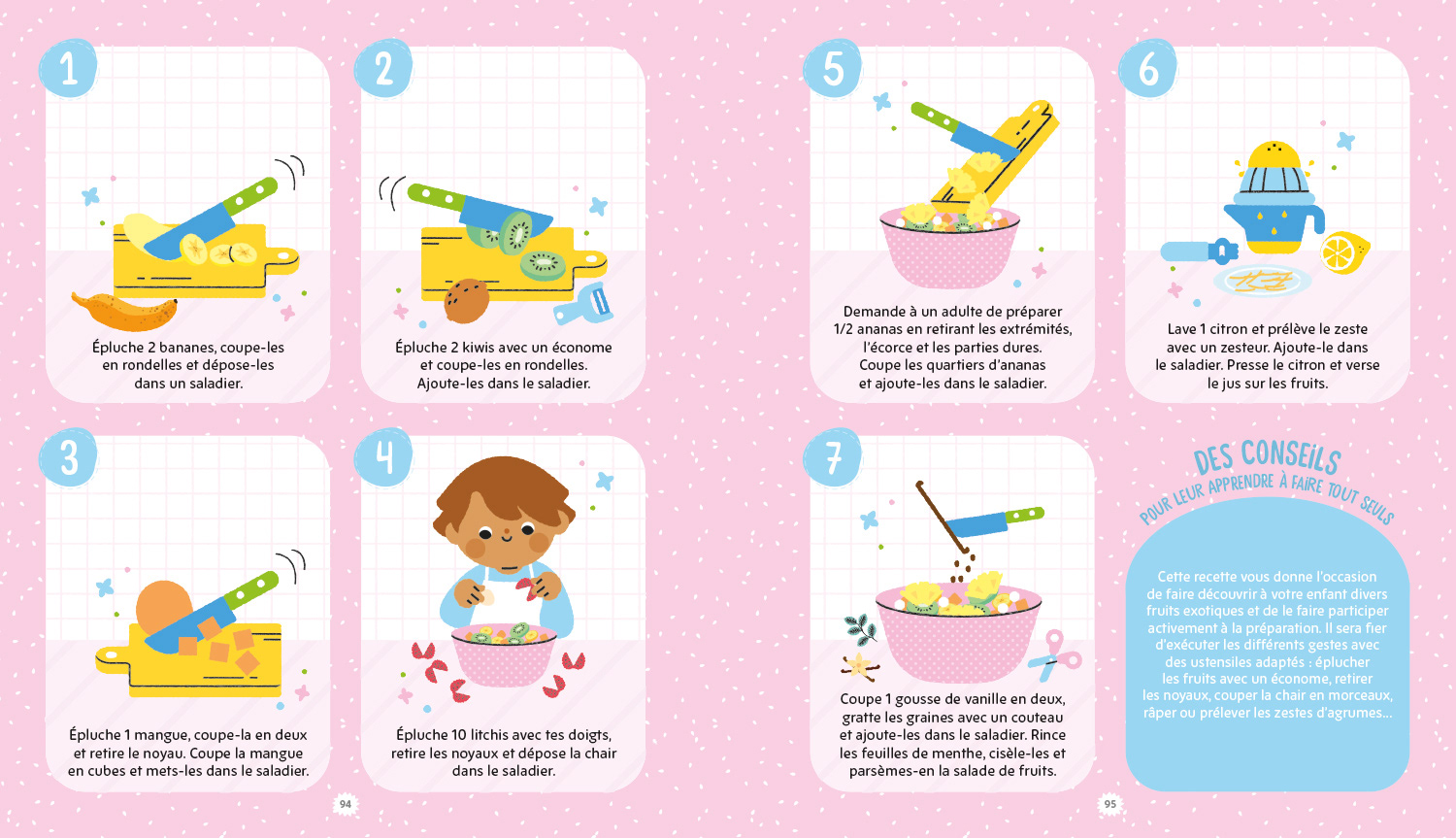 1

Épluche 2 bananes, coupe-les en rondelles et dépose-les dans un saladier.

2

Épluche 2 kiwis avec un économe et coupe-les en rondelles. Ajoute-les dans le saladier.

3

Épluche 1 mangue, coupe-la en deux et retire le noyau. Coupe la mangue en cubes et mets-les dans le saladier.

4

Épluche 10 litchis avec tes doigts, retire les noyaux et dépose la chair dans le saladier.

94

5

Demande à un adulte de préparer 1/2 ananas en retirant les extrémités, l'écorce et les parties dures. Coupe les quartiers d'ananas et ajoute-les dans le saladier.

6

Lave 1 citron et prélève le zeste avec un zesteur. Ajoute-le dans le saladier. Presse le citron et verse le jus sur les fruits.

7

Coupe 1 gousse de vanille en deux, gratte les graines avec un couteau et ajoute-les dans le saladier. Rince les feuilles de menthe, cisèle-les et parsèmes-en la salade de fruits.

DES CONSEILS
POUR LEUR APPRENDRE À FAIRE TOUT SEULS

Cette recette vous donne l'occasion de faire découvrir à votre enfant divers fruits exotiques et de le faire participer activement à la préparation. Il sera fier d'exécuter les différents gestes avec des ustensiles adaptés : éplucher les fruits avec un économe, retirer les noyaux, couper la chair en morceaux, râper ou prélever les zestes d'agrumes...

95