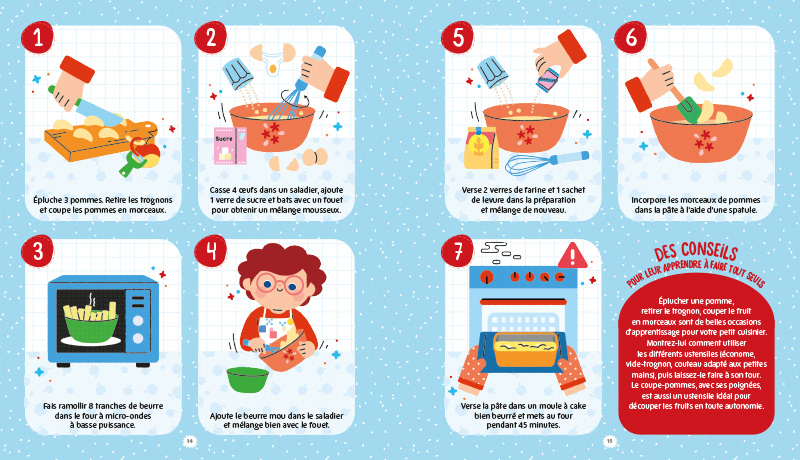 1

Épluche 3 pommes. Retire les trognons et coupe les pommes en morceaux.

2

Sucre

Casse 4 œufs dans un saladier, ajoute 1 verre de sucre et bats avec un fouet pour obtenir un mélange mousseux.

3

Fais ramollir 8 tranches de beurre dans le four à micro-ondes à basse puissance.

4

Ajoute le beurre mou dans le saladier et mélange bien avec le fouet.

14

5

Verse 2 verres de farine et 1 sachet de levure dans la préparation et mélange de nouveau.

6

Incorpore les morceaux de pommes dans la pâte à l'aide d'une spatule.

7

Verse la pâte dans un moule à cake bien beurré et mets au four pendant 45 minutes.

DES CONSEILS
POUR LEUR APPRENDRE À FAIRE TOUT SEULS

Éplucher une pomme, retirer le trognon, couper le fruit en morceaux sont de belles occasions d'apprentissage pour votre petit cuisinier. Montrez-lui comment utiliser les différents ustensiles (économe, vide-trognon, couteau adapté aux petites mains), puis laissez-le faire à son tour. Le coupe-pommes, avec ses poignées, est aussi un ustensile idéal pour découper les fruits en toute autonomie.

15