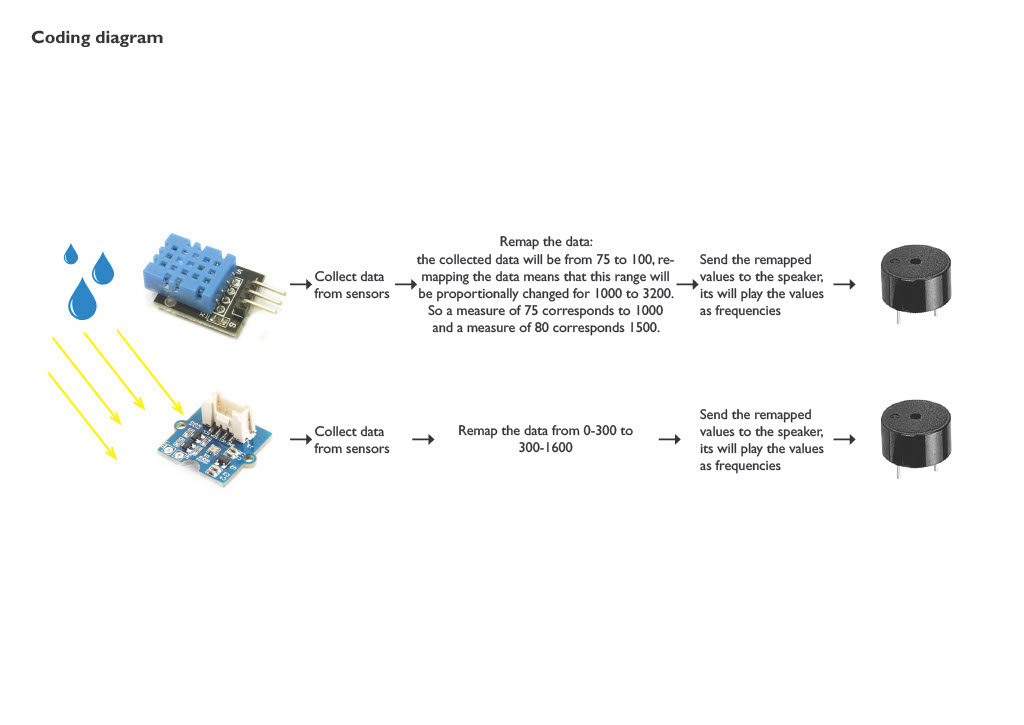 Coding diagram

Collect data from sensors

Remap the data:
the collected data will be from 75 to 100, remapping the data means that this range will be proportionally changed for 1000 to 3200. So a measure of 75 corresponds to 1000 and a measure of 80 corresponds 1500.

Send the remapped values to the speaker, its will play the values as frequencies

Collect data from sensors

Remap the data from 0-300 to 300-1600

Send the remapped values to the speaker, its will play the values as frequencies