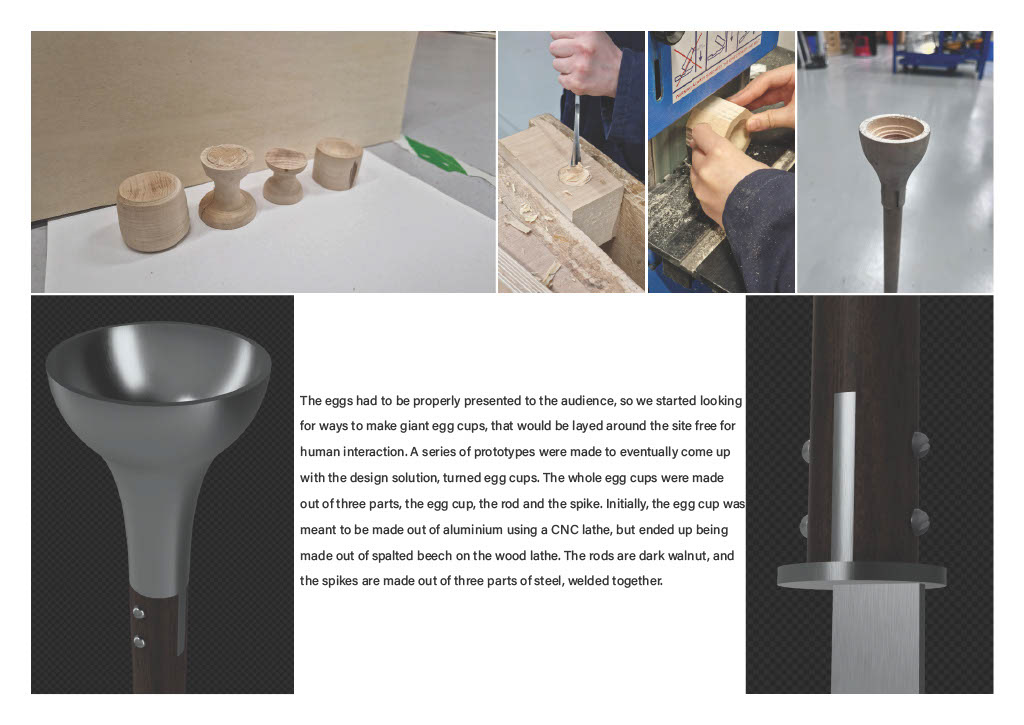 The eggs had to be properly presented to the audience, so we started looking for ways to make giant egg cups, that would be layed around the site free for human interaction. A series of prototypes were made to eventually come up with the design solution, turned egg cups. The whole egg cups were made out of three parts, the egg cup, the rod and the spike. Initially, the egg cup was meant to be made out of aluminium using a CNC lathe, but ended up being made out of spalted beech on the wood lathe. The rods are dark walnut, and the spikes are made out of three parts of steel, welded together.